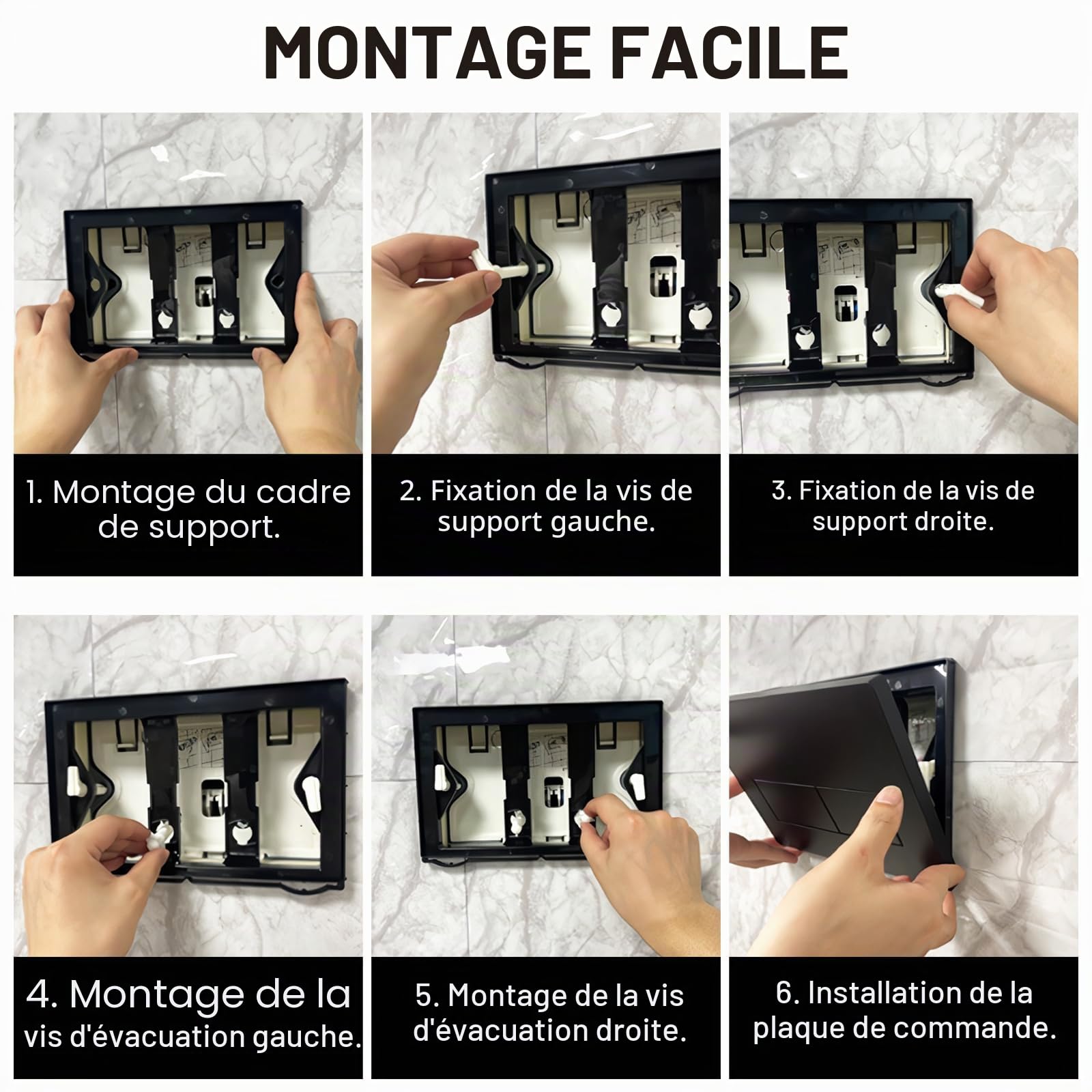 MONTAGE FACILE

1. Montage du cadre de support.

2. Fixation de la vis de support gauche.

3. Fixation de la vis de support droite.

4. Montage de la vis d'évacuation gauche.

5. Montage de la vis d'évacuation droite.

6. Installation de la plaque de commande.