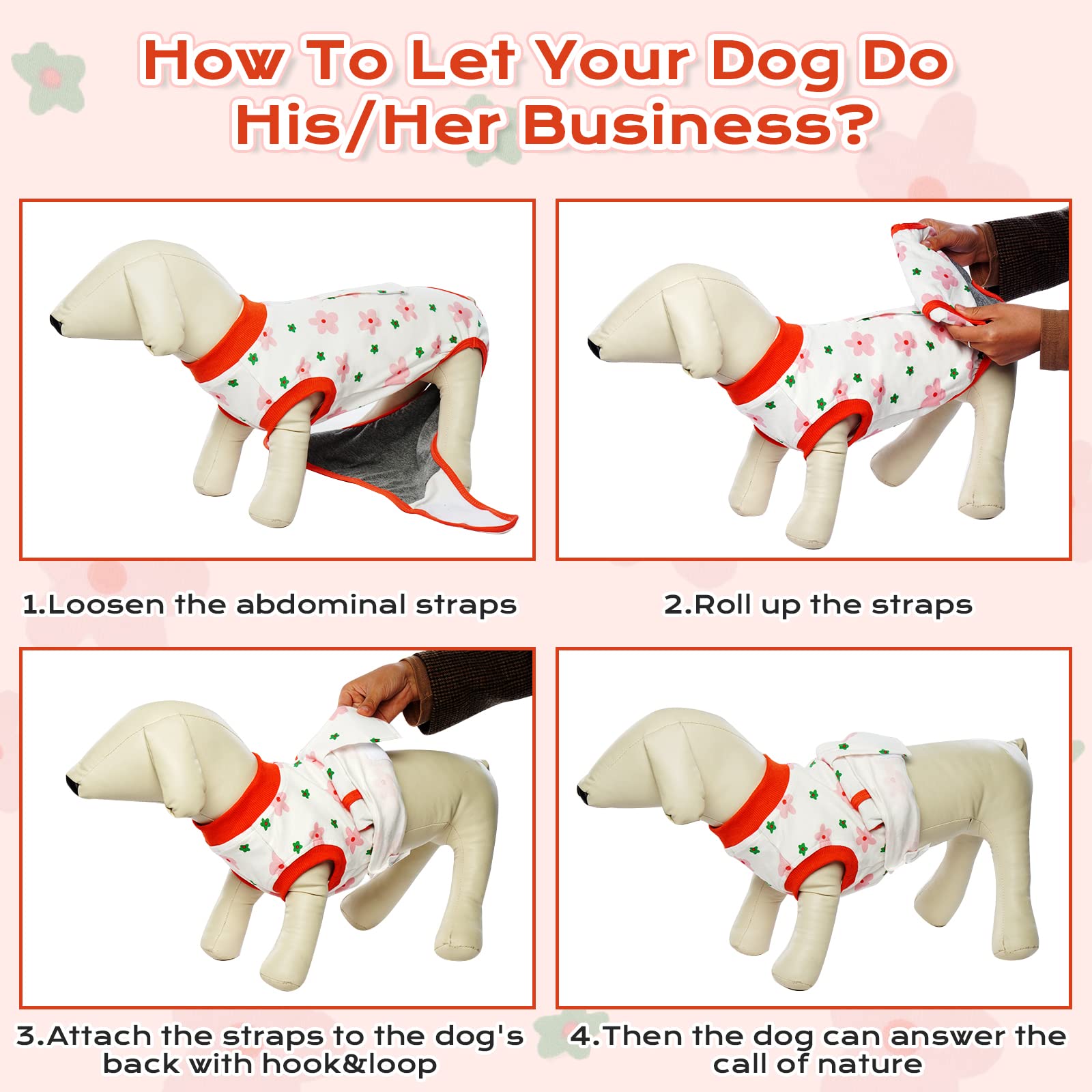 How To Let Your Dog Do His/Her Business?

1.Loosen the abdominal straps

2.Roll up the straps

3.Attach the straps to the dog's back with hook&loop

4.Then the dog can answer the call of nature