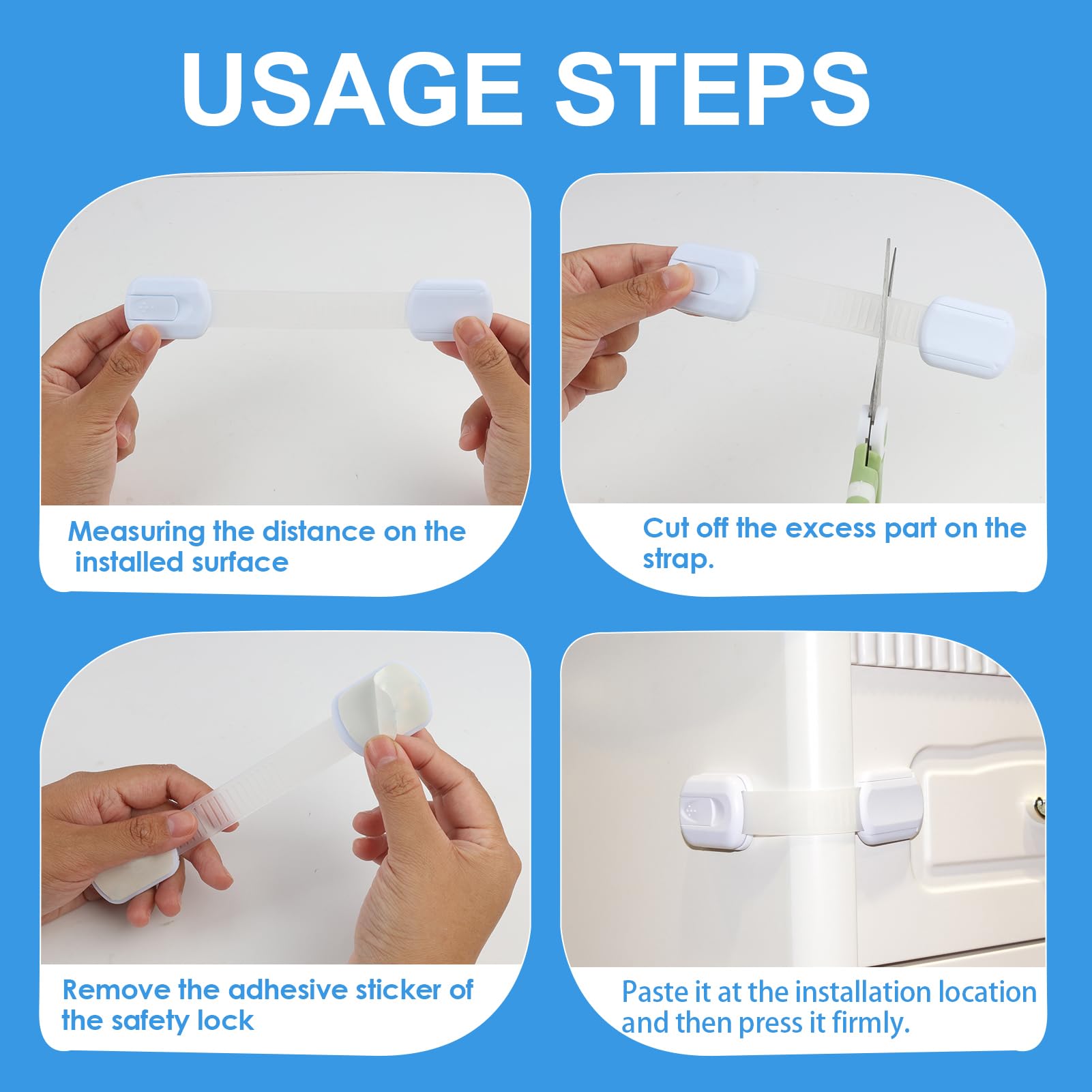 USAGE STEPS

Measuring the distance on the installed surface

Cut off the excess part on the strap.

Remove the adhesive sticker of the safety lock

Paste it at the installation location and then press it firmly.