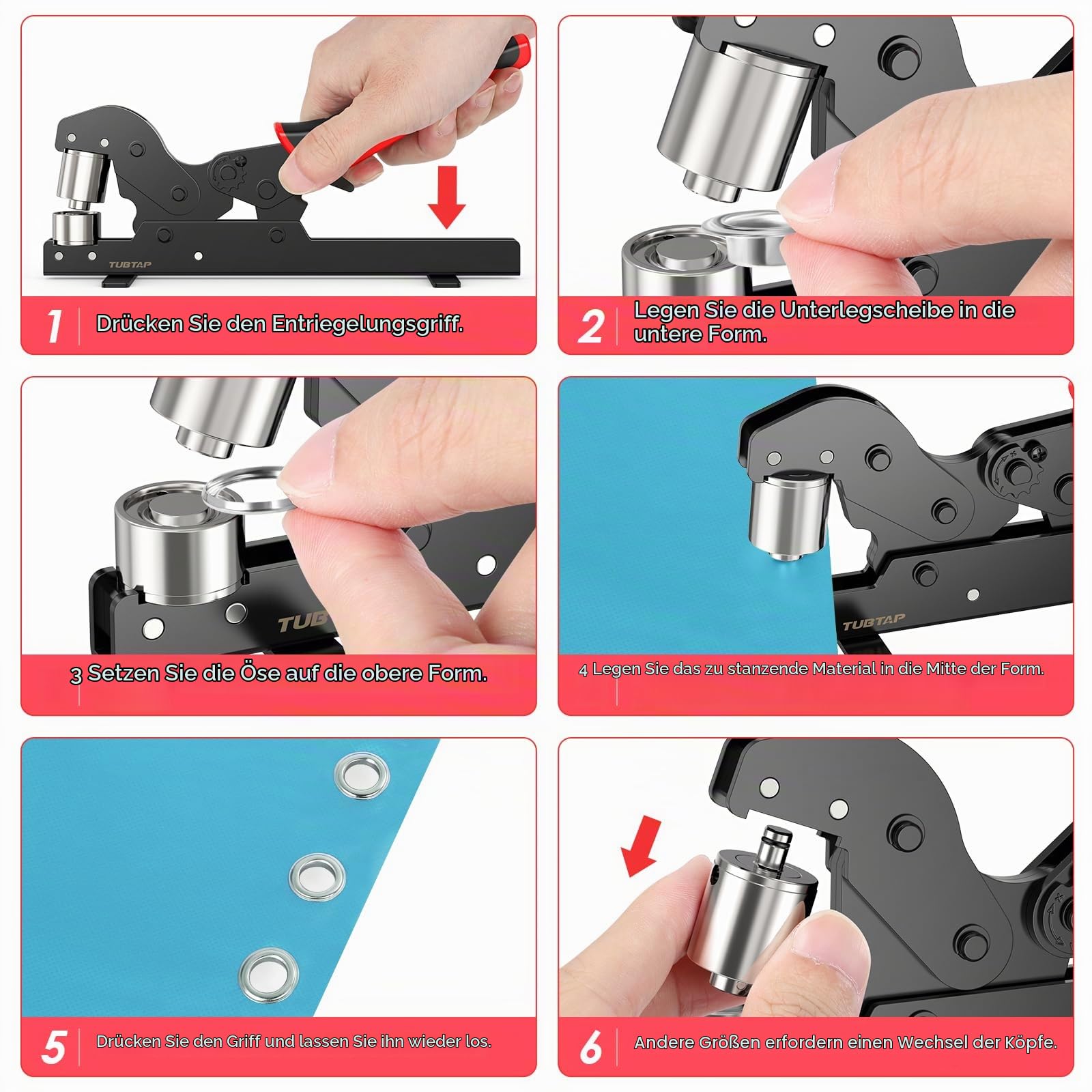 TUBTAP

1 Drücken Sie den Entriegelungsgriff.

2 Legen Sie die Unterlegscheibe in die untere Form.

TUB

3 Setzen Sie die Öse auf die obere Form.

TUBTAP

4 Legen Sie das zu stanzende Material in die Mitte der Form.

5 Drücken Sie den Griff und lassen Sie ihn wieder los.

6 Andere Größen erfordern einen Wechsel der Köpfe.