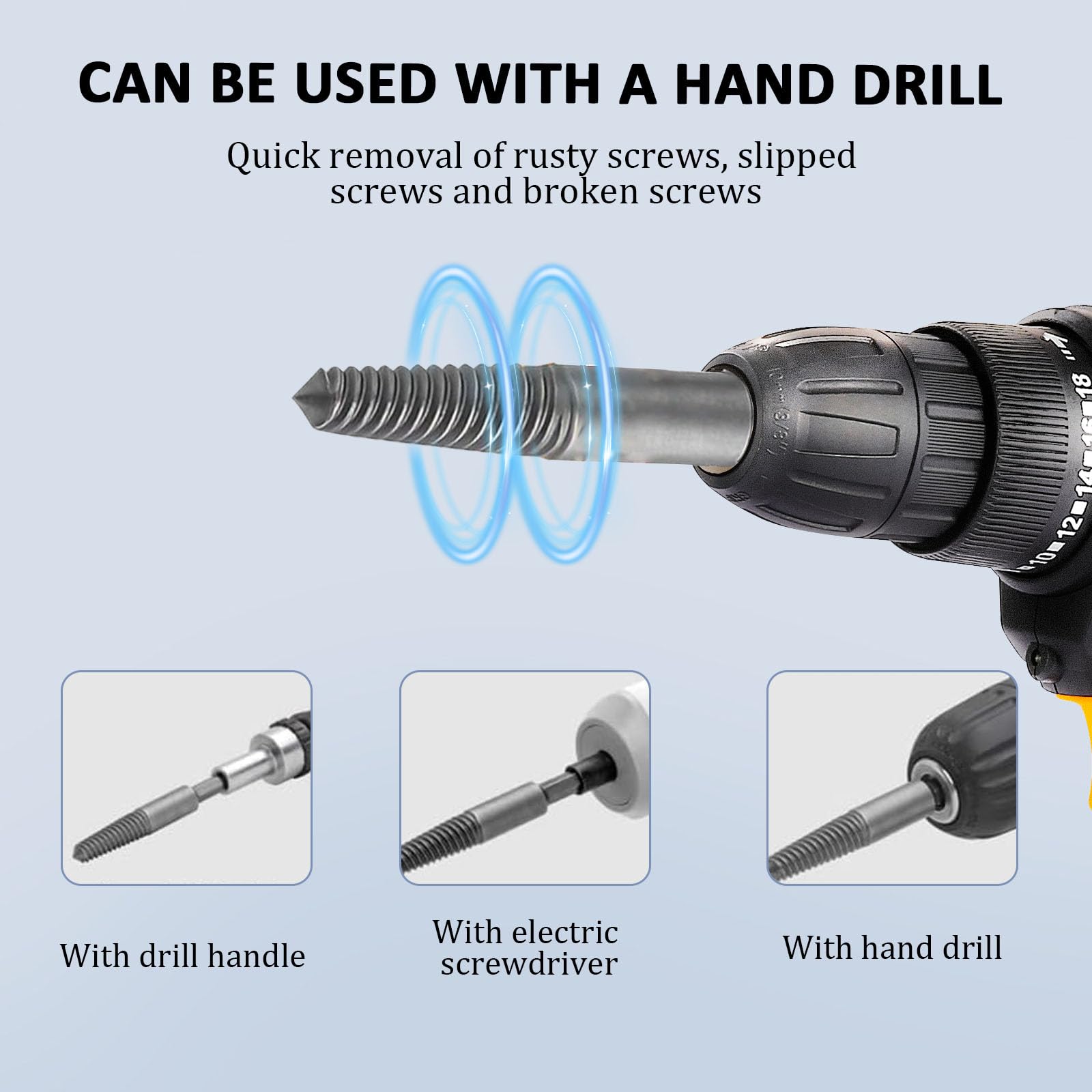 CAN BE USED WITH A HAND DRILL

Quick removal of rusty screws, slipped screws and broken screws

10 12 14 16 18

With drill handle

With electric screwdriver

With hand drill