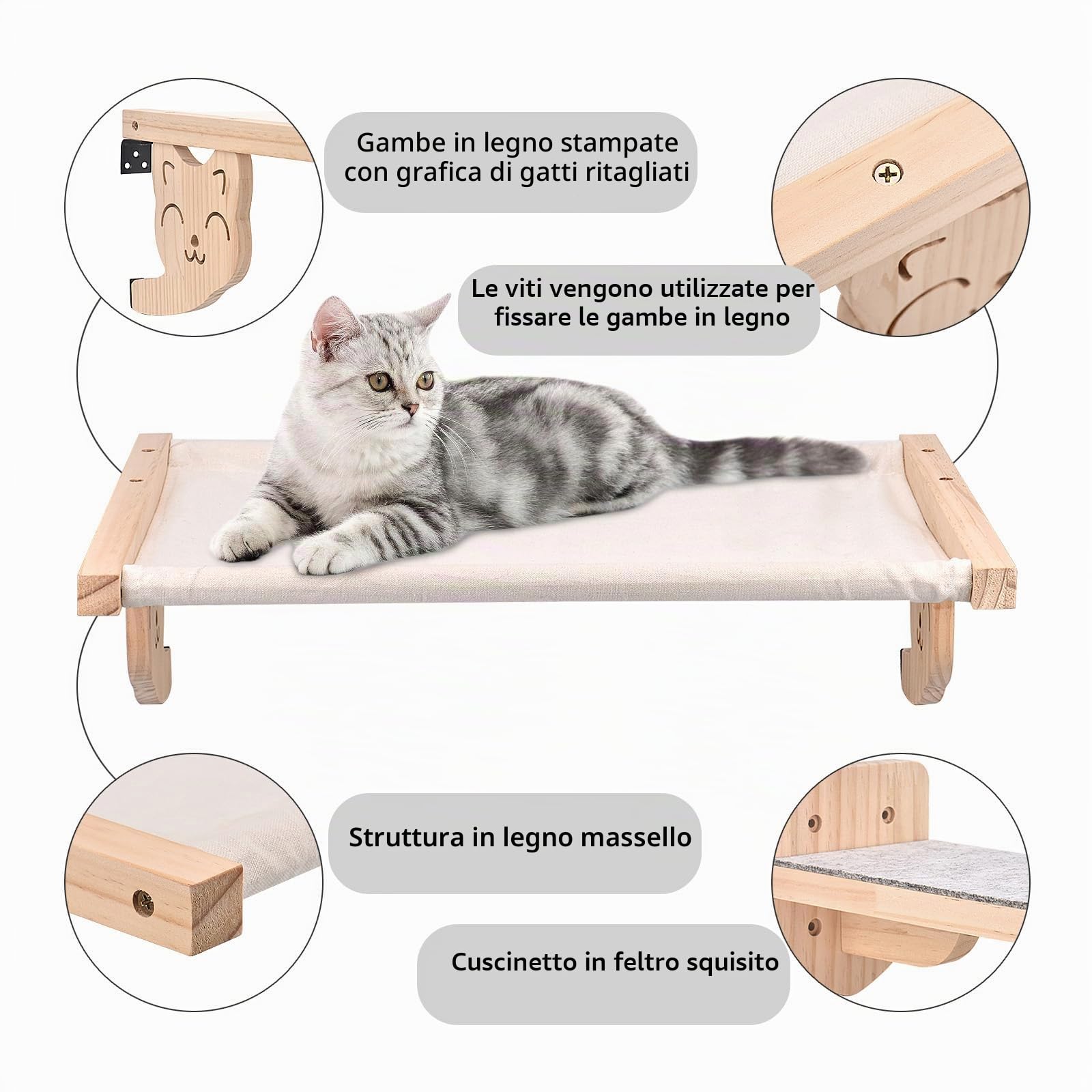 Gambe in legno stampate con grafica di gatti ritagliati

Le viti vengono utilizzate per fissare le gambe in legno

Struttura in legno massello

Cuscinetto in feltro squisito