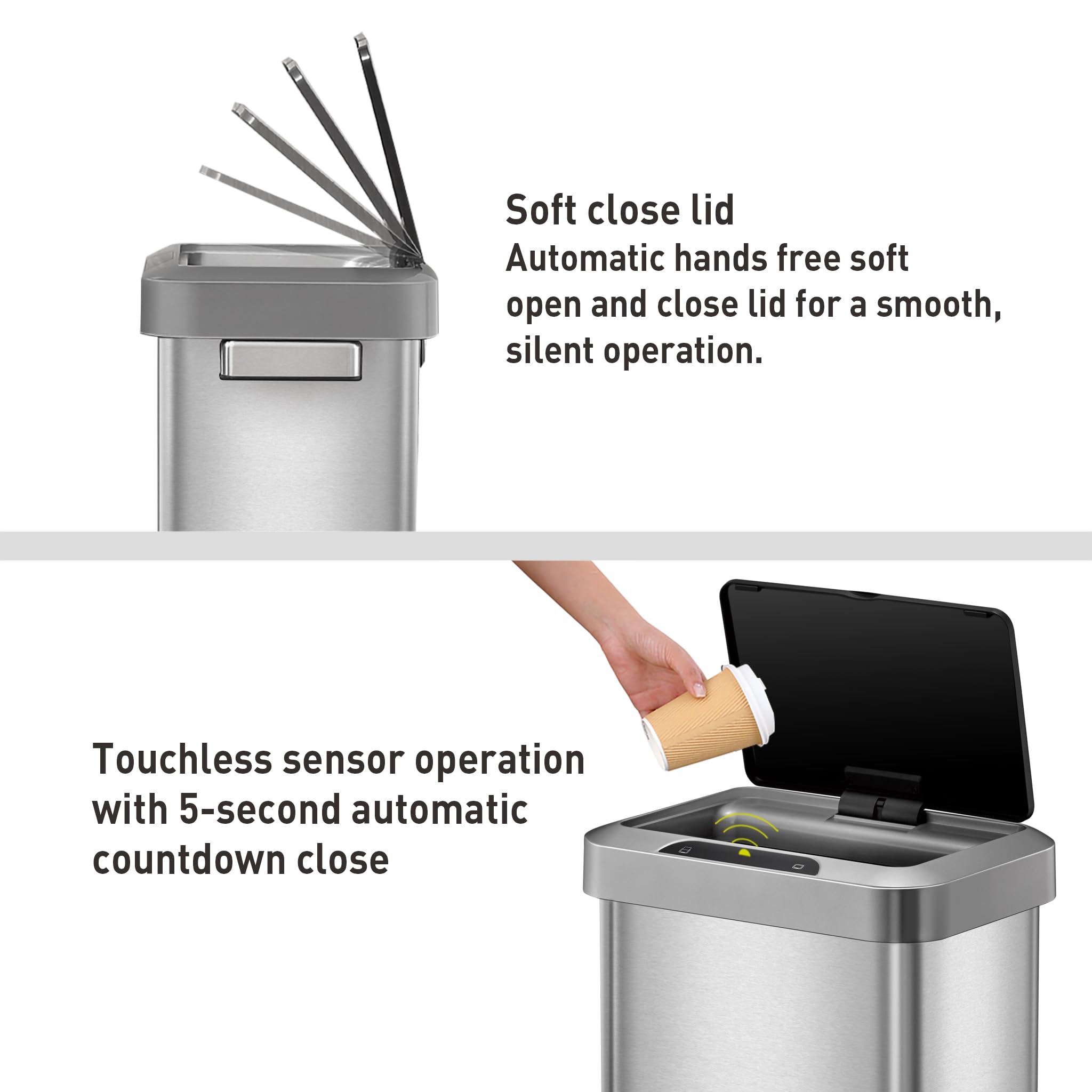 Soft close lid
Automatic hands free soft open and close lid for a smooth, silent operation.

Touchless sensor operation with 5-second automatic countdown close