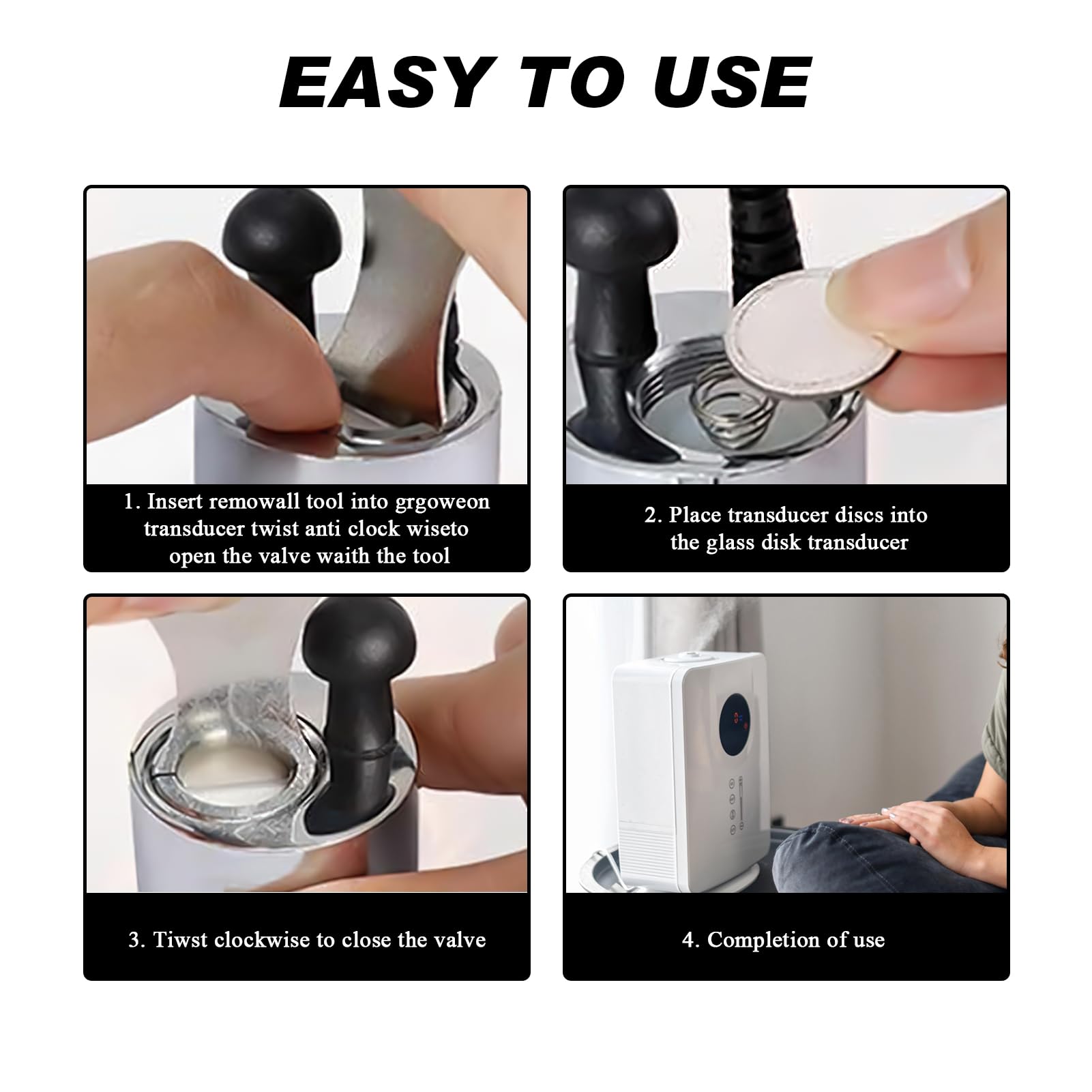 EASY TO USE

1. Insert removall tool into grgoweon transducer twist anti clock wiseto open the valve waith the tool

2. Place transducer discs into the glass disk transducer

3. Tiwst clockwise to close the valve

4. Completion of use