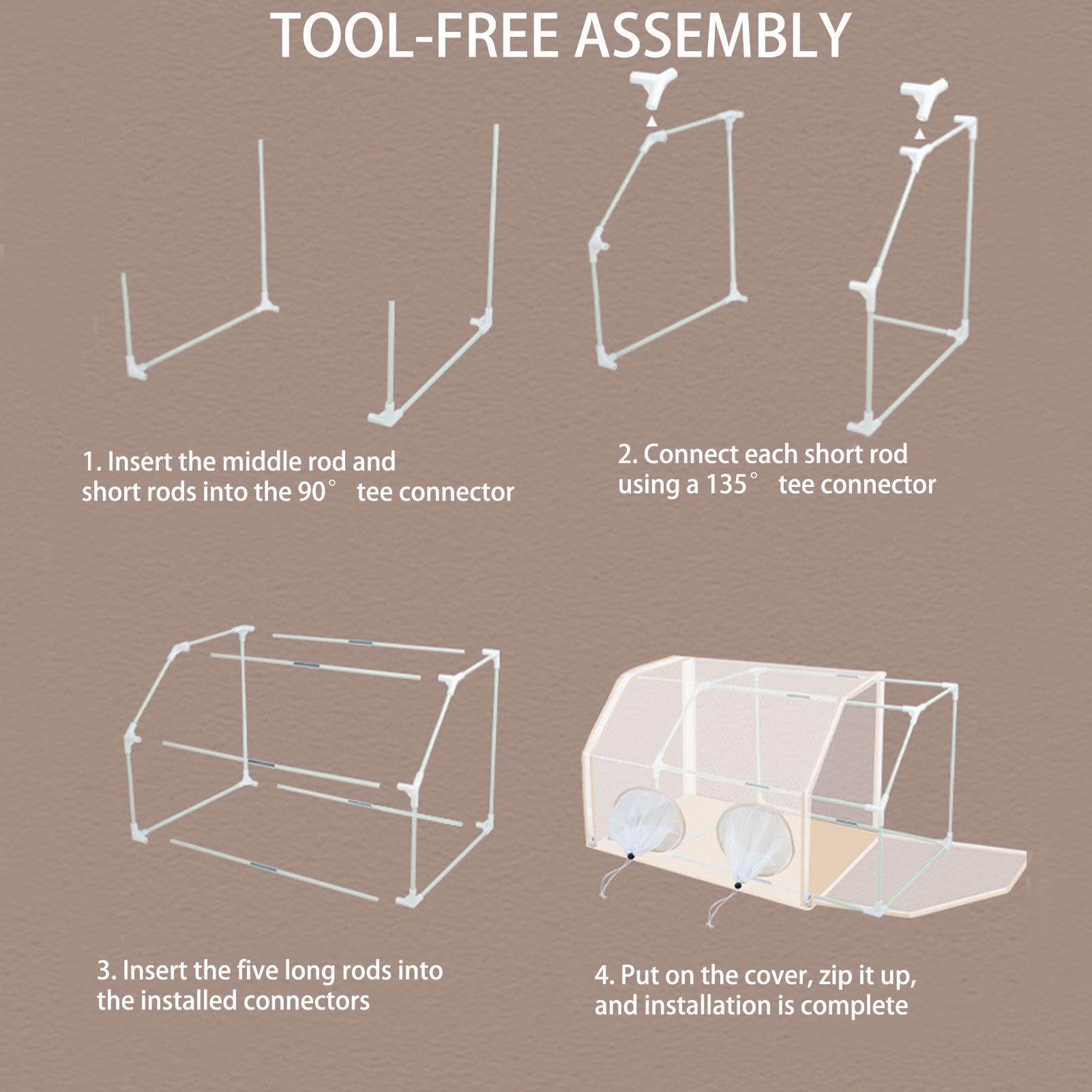 TOOL-FREE ASSEMBLY

1. Insert the middle rod and short rods into the 90° tee connector

2. Connect each short rod using a 135° tee connector

3. Insert the five long rods into the installed connectors

4. Put on the cover, zip it up, and installation is complete