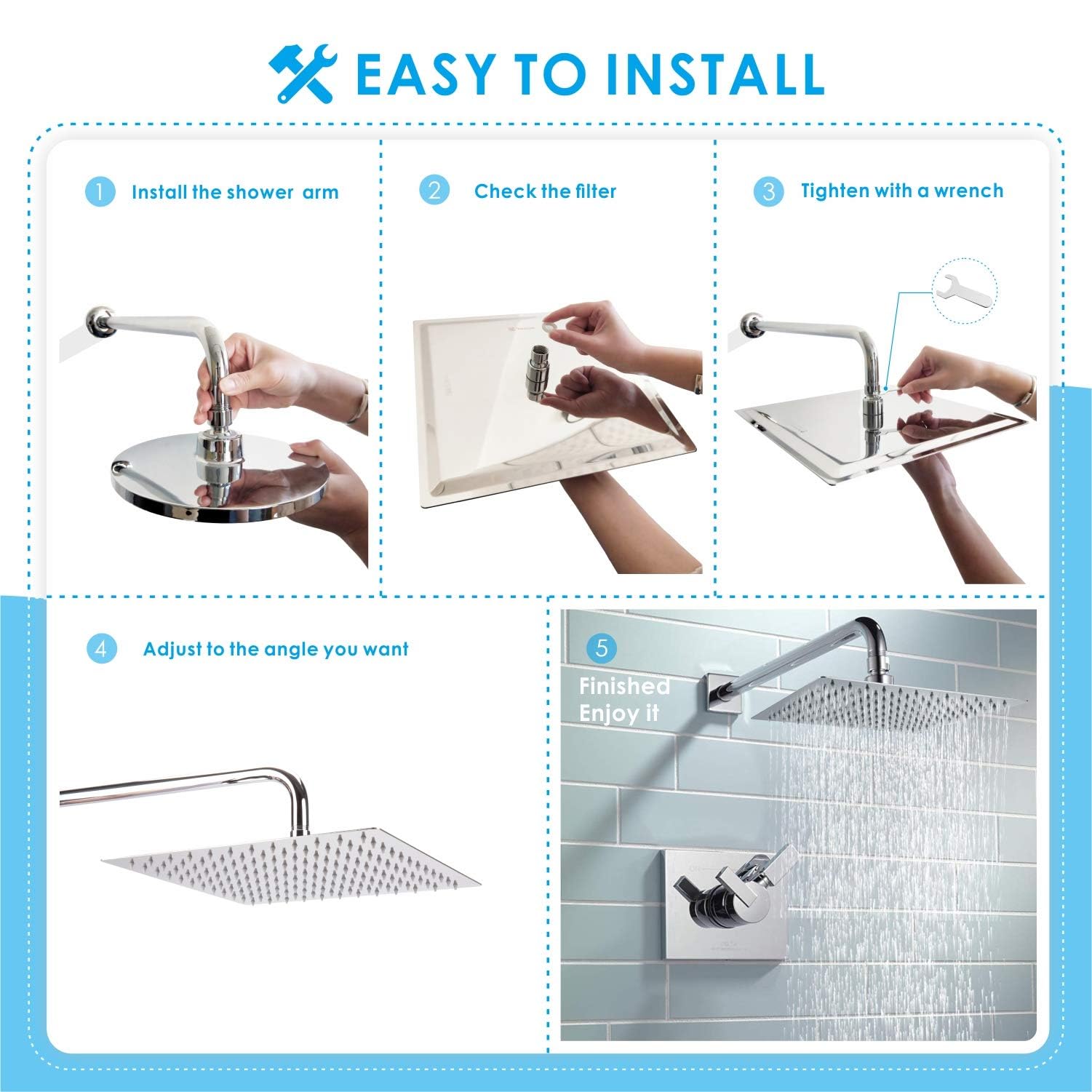 EASY TO INSTALL

1 Install the shower arm

2 Check the filter

3 Tighten with a wrench

4 Adjust to the angle you want

5 Finished Enjoy it