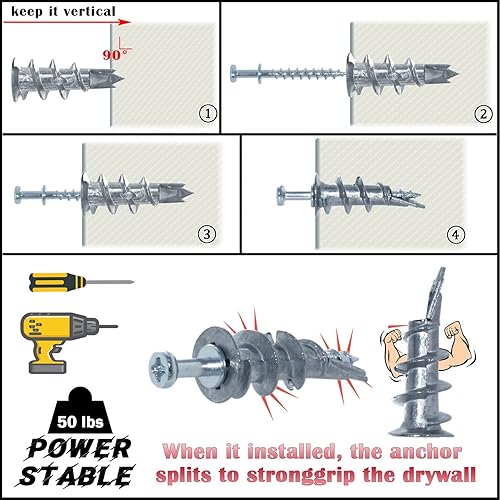 keep it vertical

90°

①

②

③

④

50 lbs

POWER STABLE

When it installed, the anchor splits to stronggrip the drywall