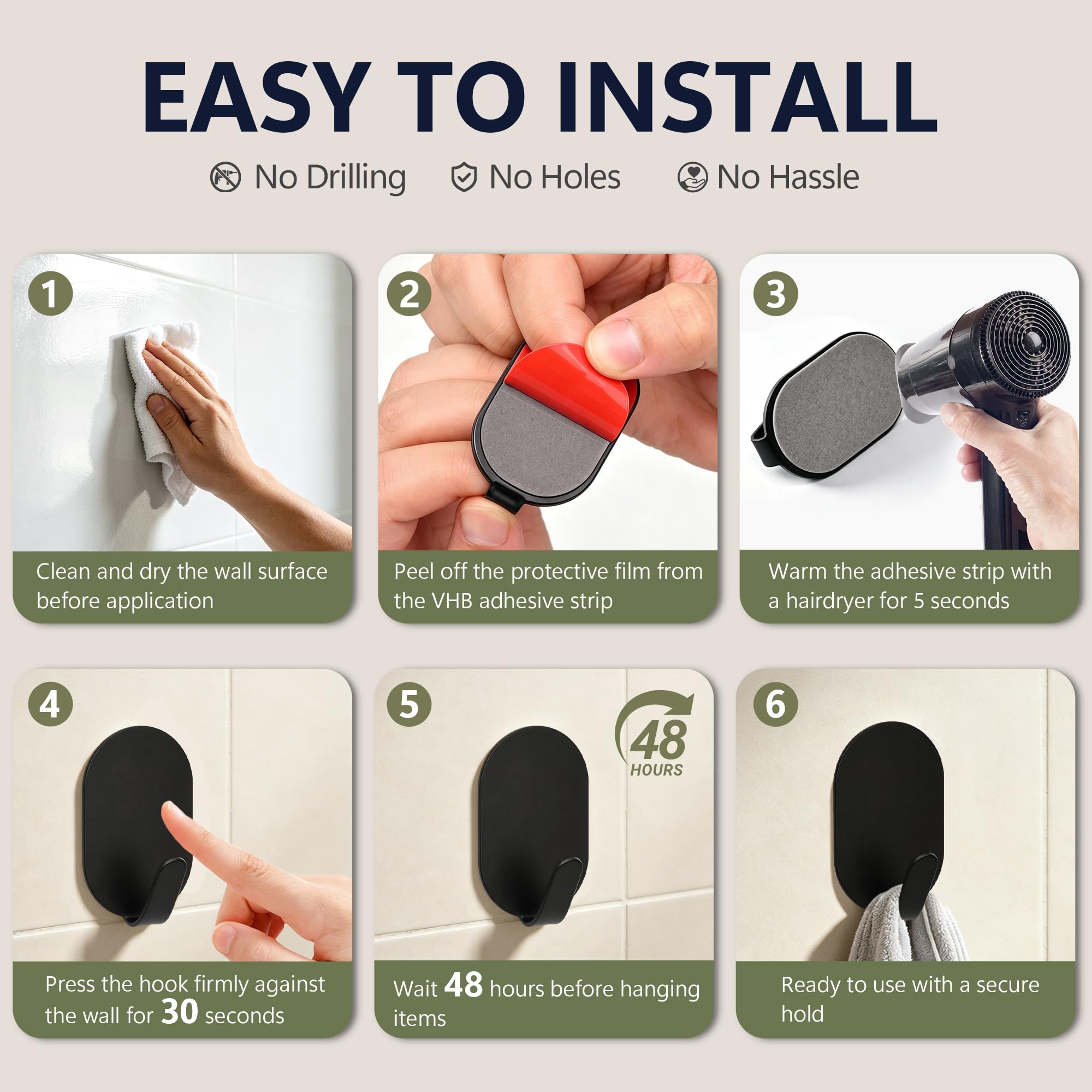 EASY TO INSTALL

No Drilling No Holes No Hassle

1
Clean and dry the wall surface before application

2
Peel off the protective film from the VHB adhesive strip

3
Warm the adhesive strip with a hairdryer for 5 seconds

4
Press the hook firmly against the wall for 30 seconds

5
48 HOURS
Wait 48 hours before hanging items

6
Ready to use with a secure hold