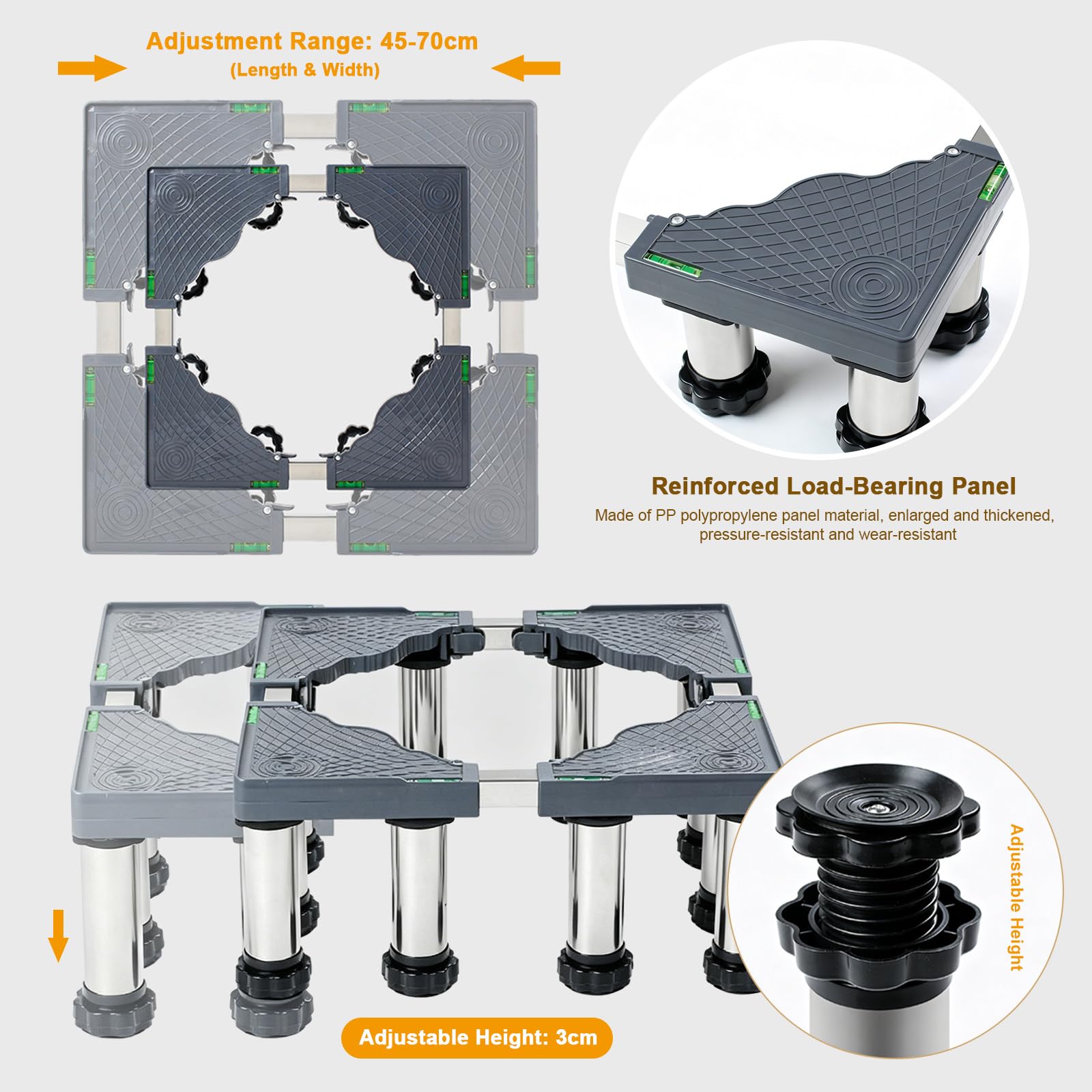 Adjustment Range: 45-70cm
(Length & Width)

Reinforced Load-Bearing Panel
Made of PP polypropylene panel material, enlarged and thickened, pressure-resistant and wear-resistant

Adjustable Height

Adjustable Height: 3cm