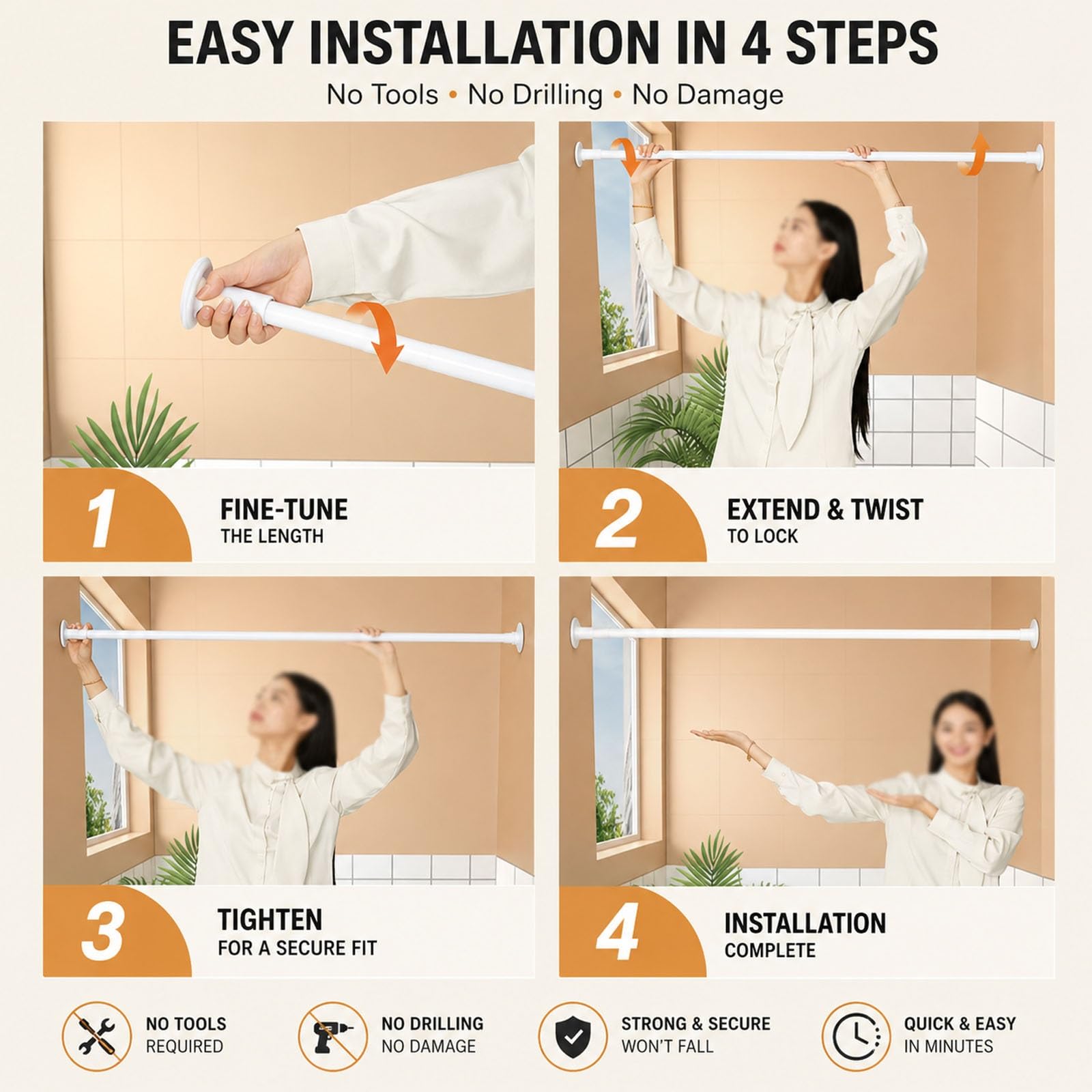 EASY INSTALLATION IN 4 STEPS

No Tools • No Drilling • No Damage

1 FINE-TUNE THE LENGTH

2 EXTEND & TWIST TO LOCK

3 TIGHTEN FOR A SECURE FIT

4 INSTALLATION COMPLETE

NO TOOLS REQUIRED

NO DRILLING NO DAMAGE

STRONG & SECURE WON'T FALL

QUICK & EASY IN MINUTES