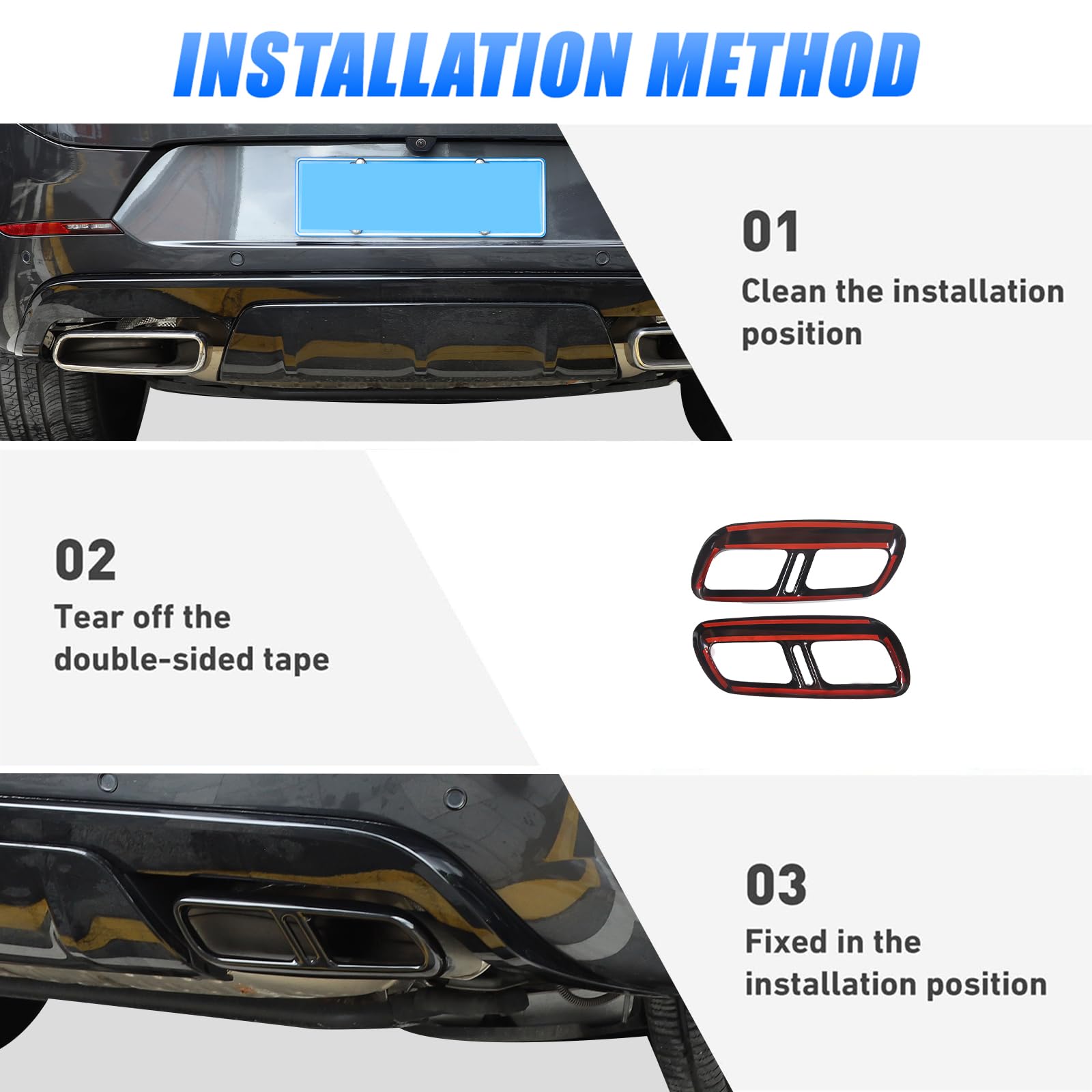 INSTALLATION METHOD

01
Clean the installation position

02
Tear off the double-sided tape

03
Fixed in the installation position