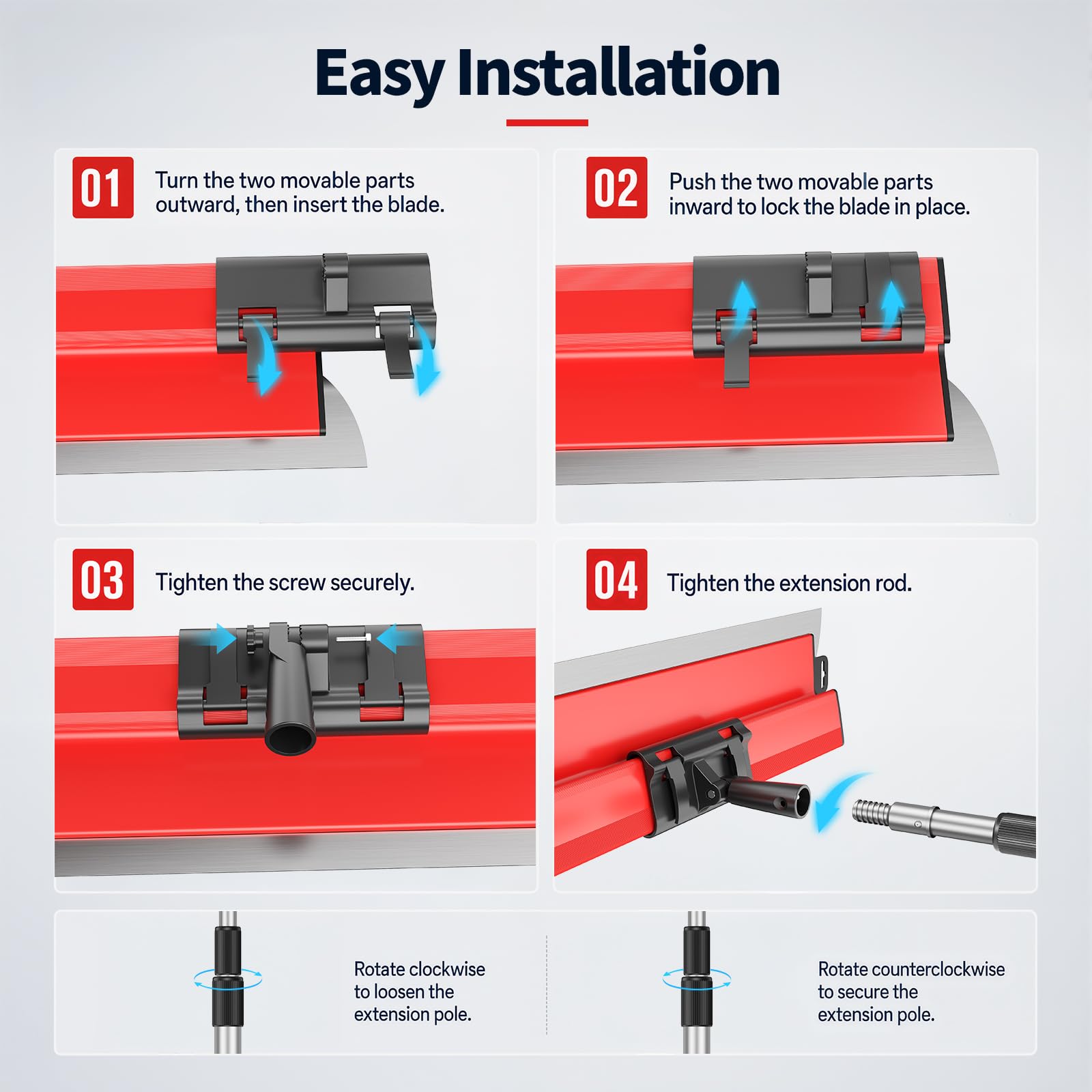 Easy Installation

01 Turn the two movable parts outward, then insert the blade.

02 Push the two movable parts inward to lock the blade in place.

03 Tighten the screw securely.

04 Tighten the extension rod.

Rotate clockwise to loosen the extension pole.

Rotate counterclockwise to secure the extension pole.