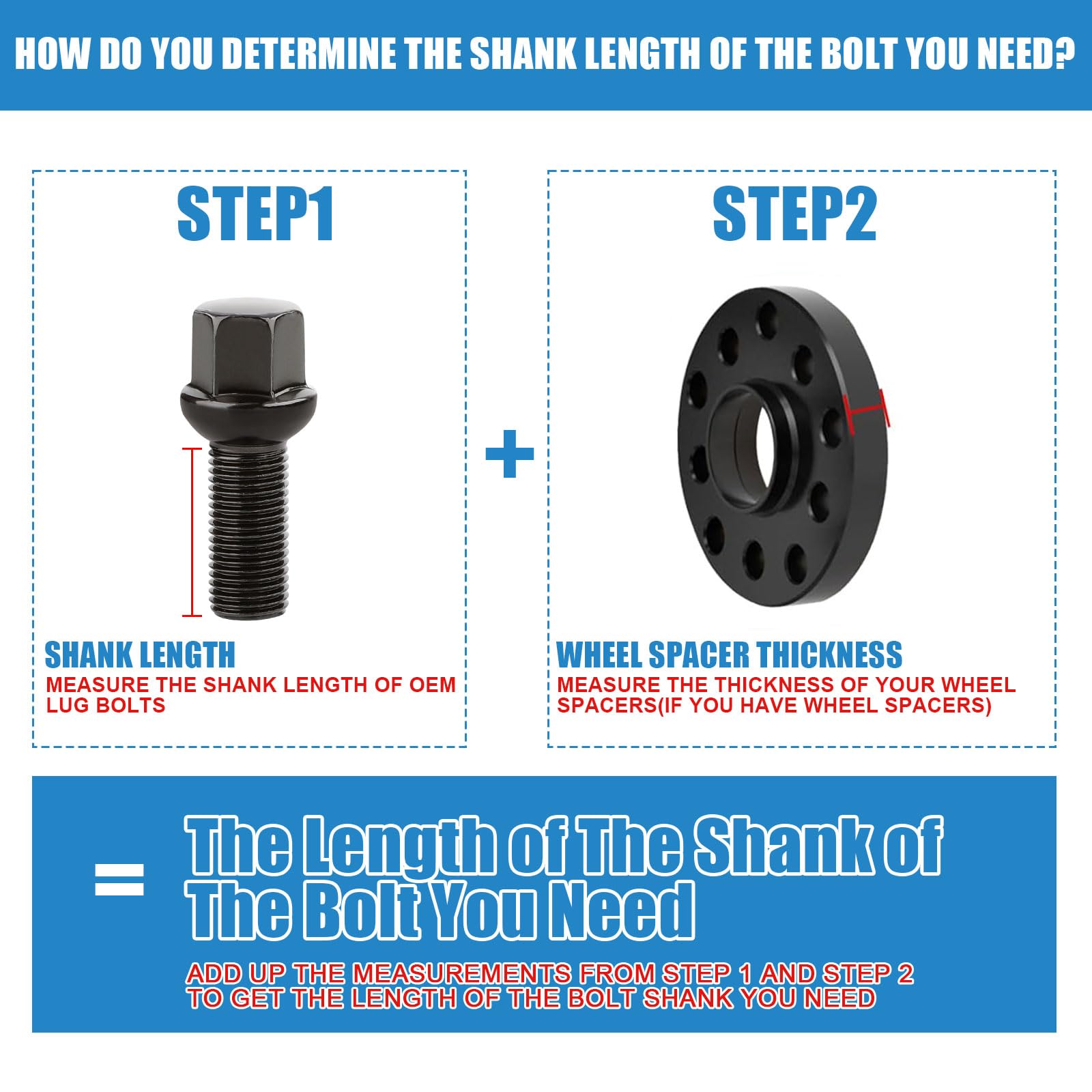 HOW DO YOU DETERMINE THE SHANK LENGTH OF THE BOLT YOU NEED?

STEP1

SHANK LENGTH
MEASURE THE SHANK LENGTH OF OEM LUG BOLTS

+

STEP2

WHEEL SPACER THICKNESS
MEASURE THE THICKNESS OF YOUR WHEEL SPACERS(IF YOU HAVE WHEEL SPACERS)

=

The Length of The Shank of The Bolt You Need

ADD UP THE MEASUREMENTS FROM STEP 1 AND STEP 2 TO GET THE LENGTH OF THE BOLT SHANK YOU NEED