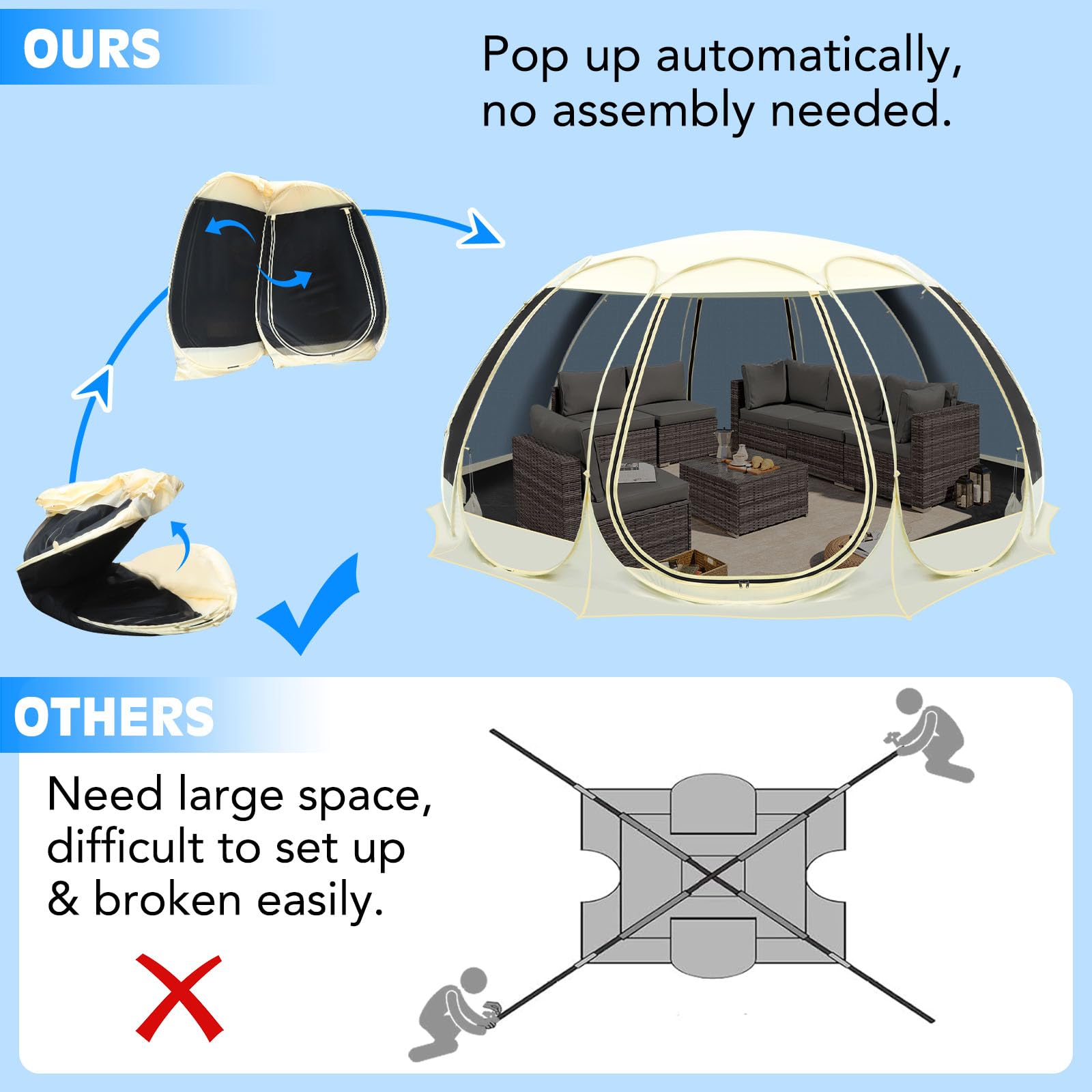 OURS

Pop up automatically, no assembly needed.

OTHERS

Need large space, difficult to set up & broken easily.