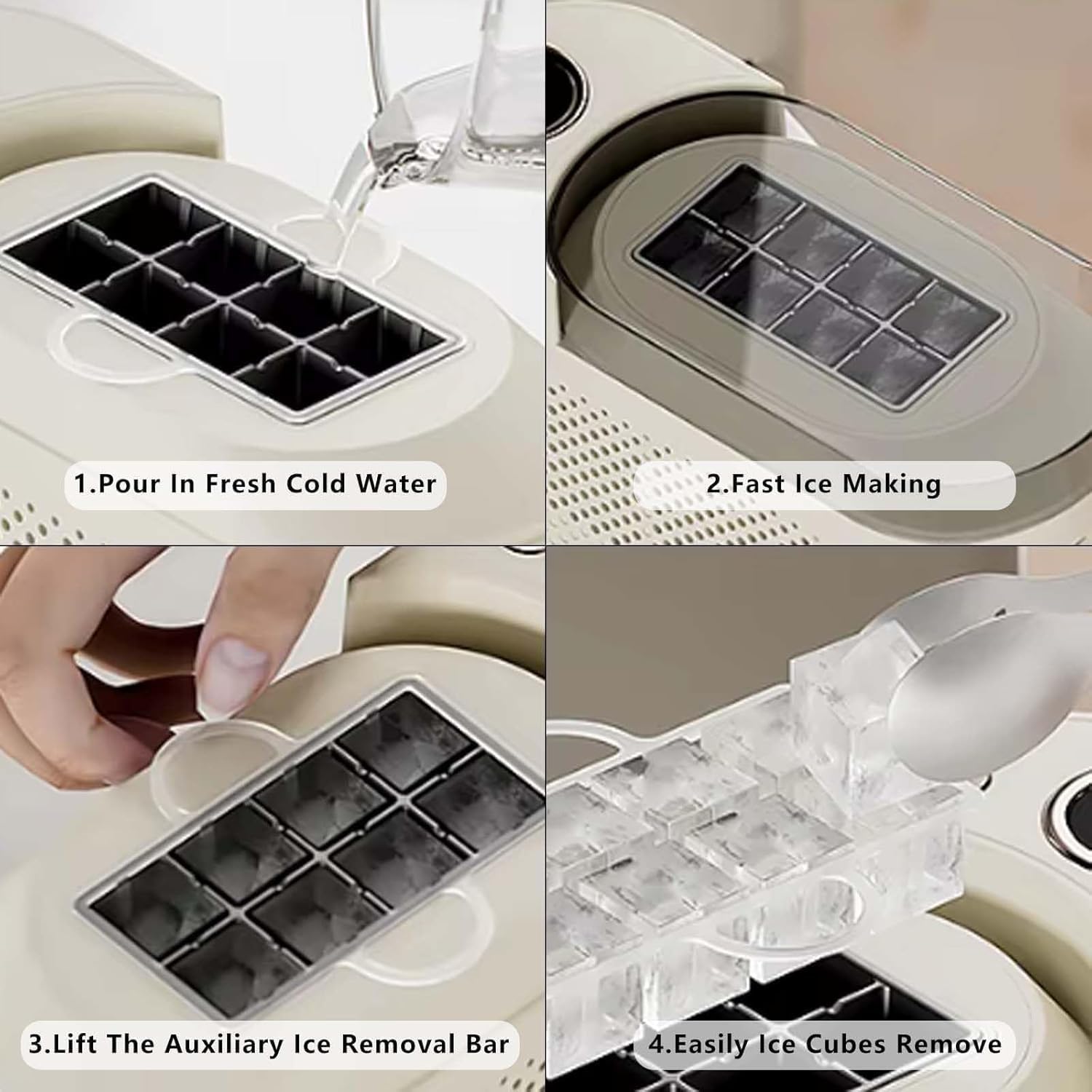 1.Pour In Fresh Cold Water

2.Fast Ice Making

3.Lift The Auxiliary Ice Removal Bar

4.Easily Ice Cubes Remove