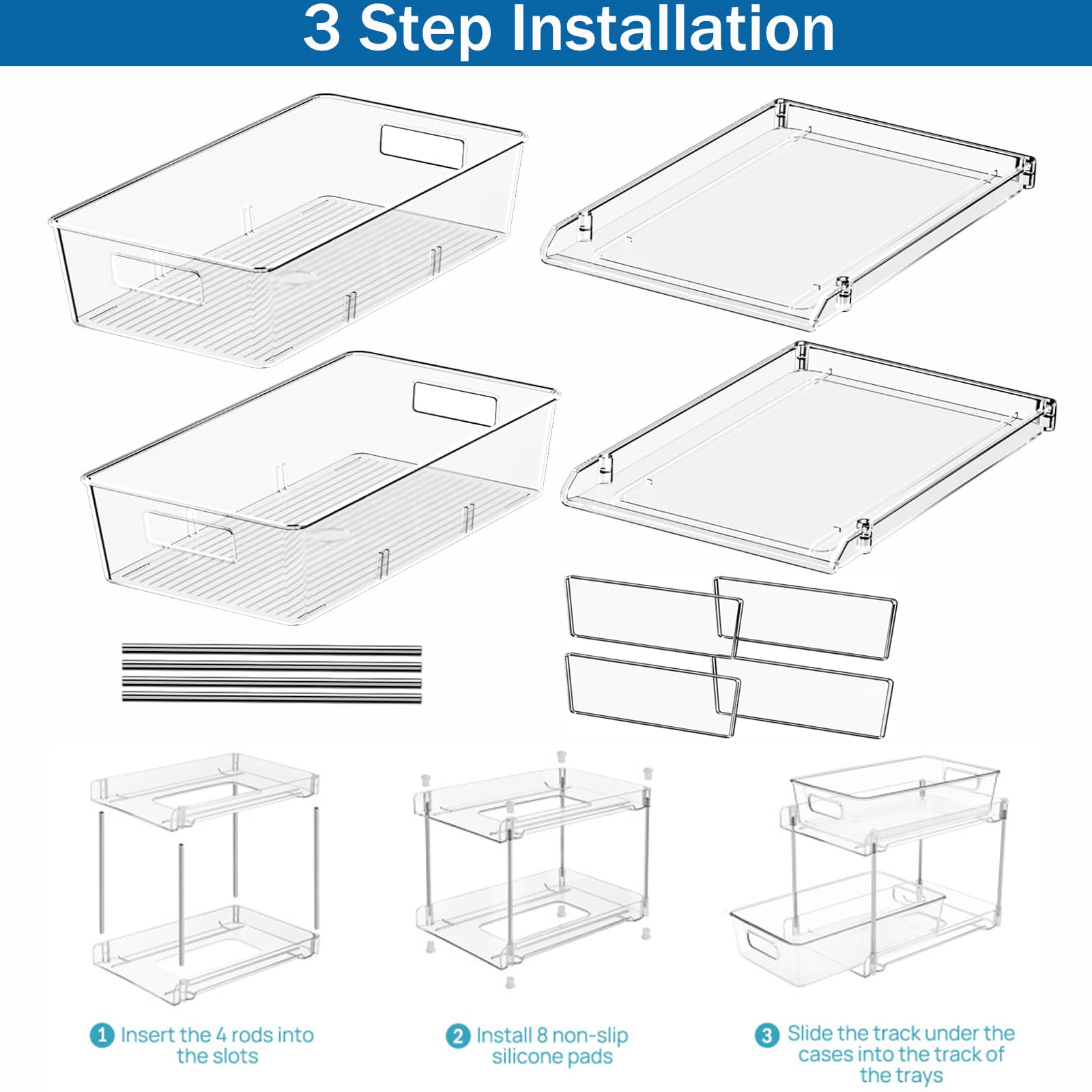 3 Step Installation

1 Insert the 4 rods into the slots

2 Install 8 non-slip silicone pads

3 Slide the track under the cases into the track of the trays