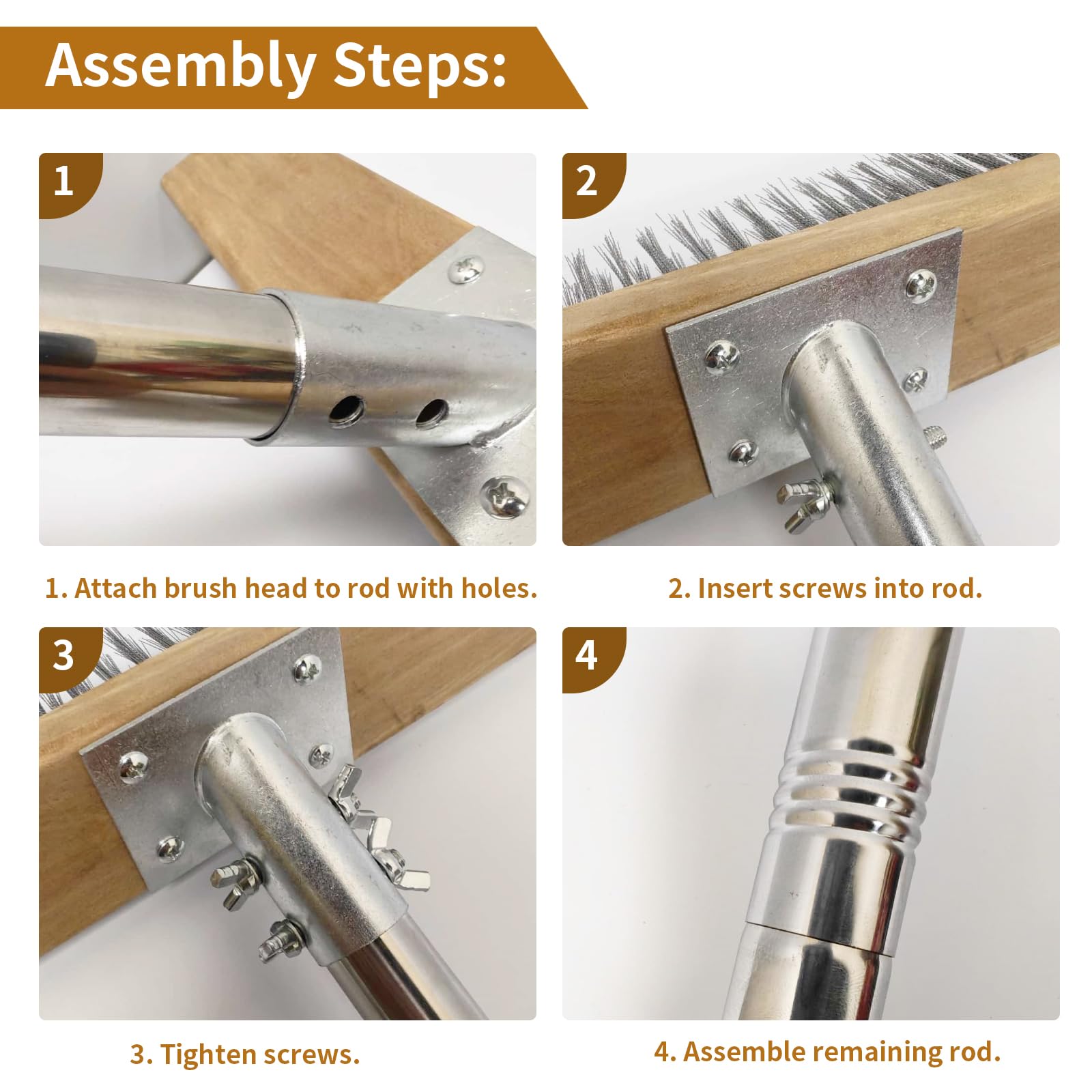 Assembly Steps:

1

1. Attach brush head to rod with holes.

2

2. Insert screws into rod.

3

3. Tighten screws.

4

4. Assemble remaining rod.