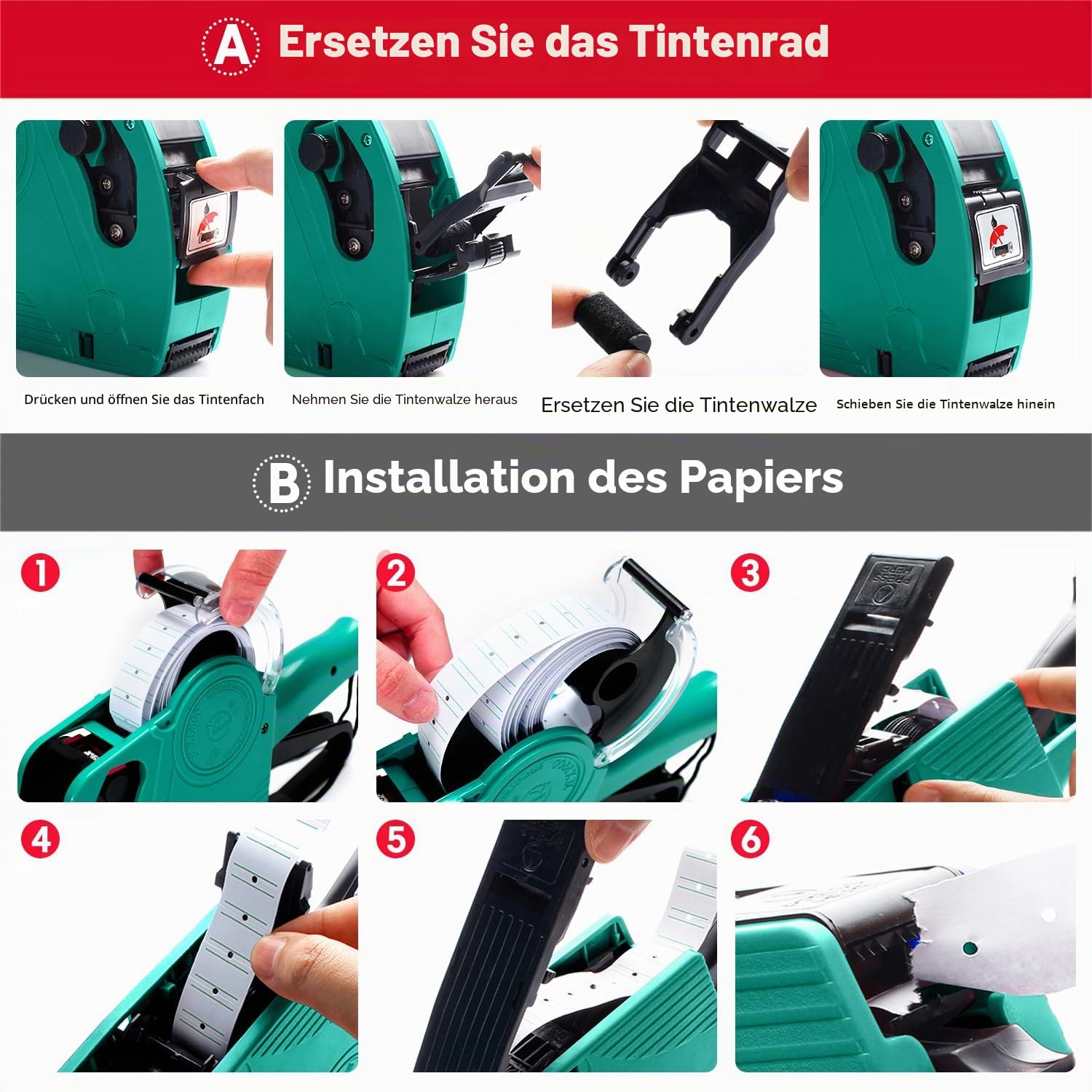 A Ersetzen Sie das Tintenrad

Drücken und öffnen Sie das Tintenfach

Nehmen Sie die Tintenwalze heraus

Ersetzen Sie die Tintenwalze

Schieben Sie die Tintenwalze hinein

B Installation des Papiers

1

2

3

PRESS HERE

4

5

6