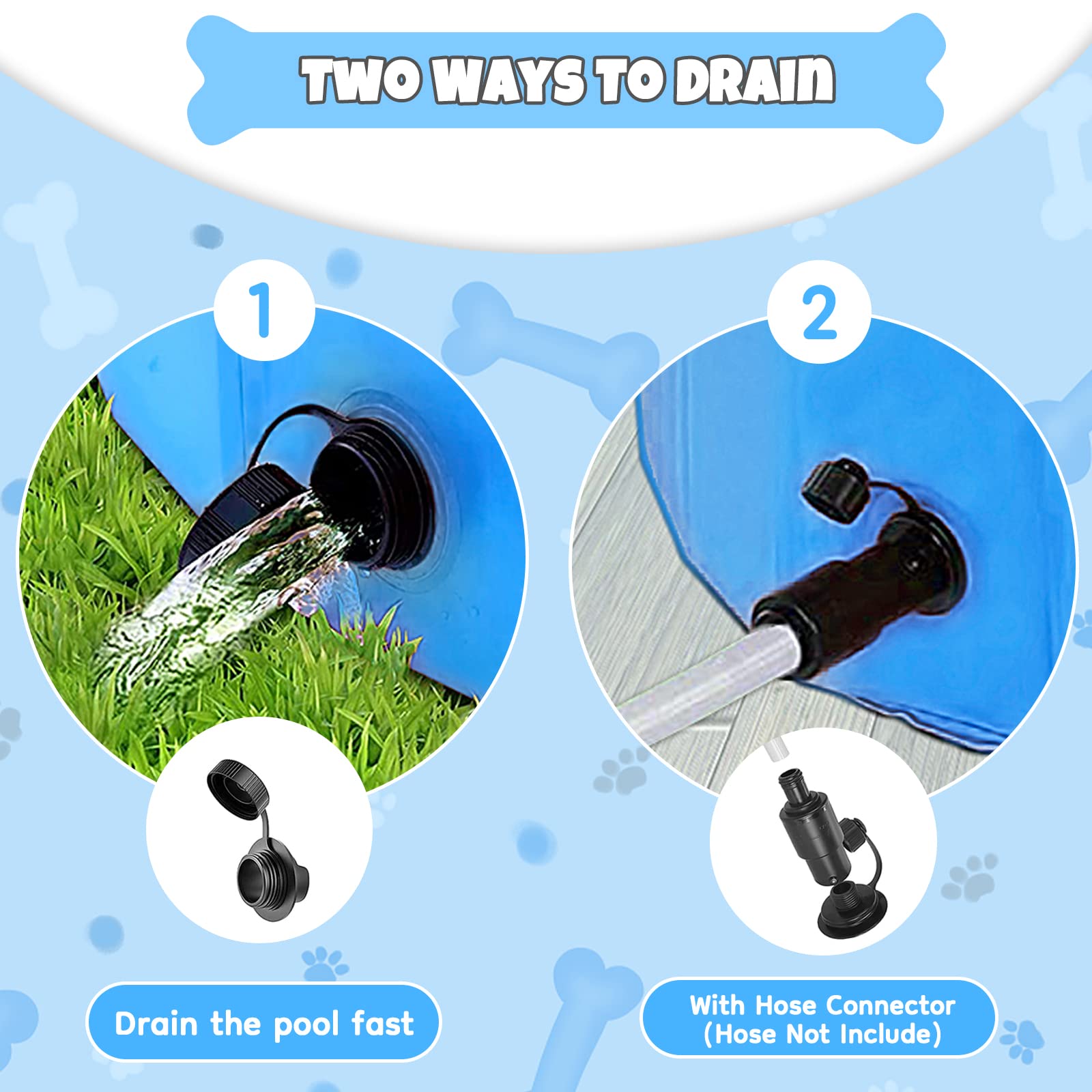 TWO WAYS TO DRAIN

1

2

Drain the pool fast

With Hose Connector
(Hose Not Include)