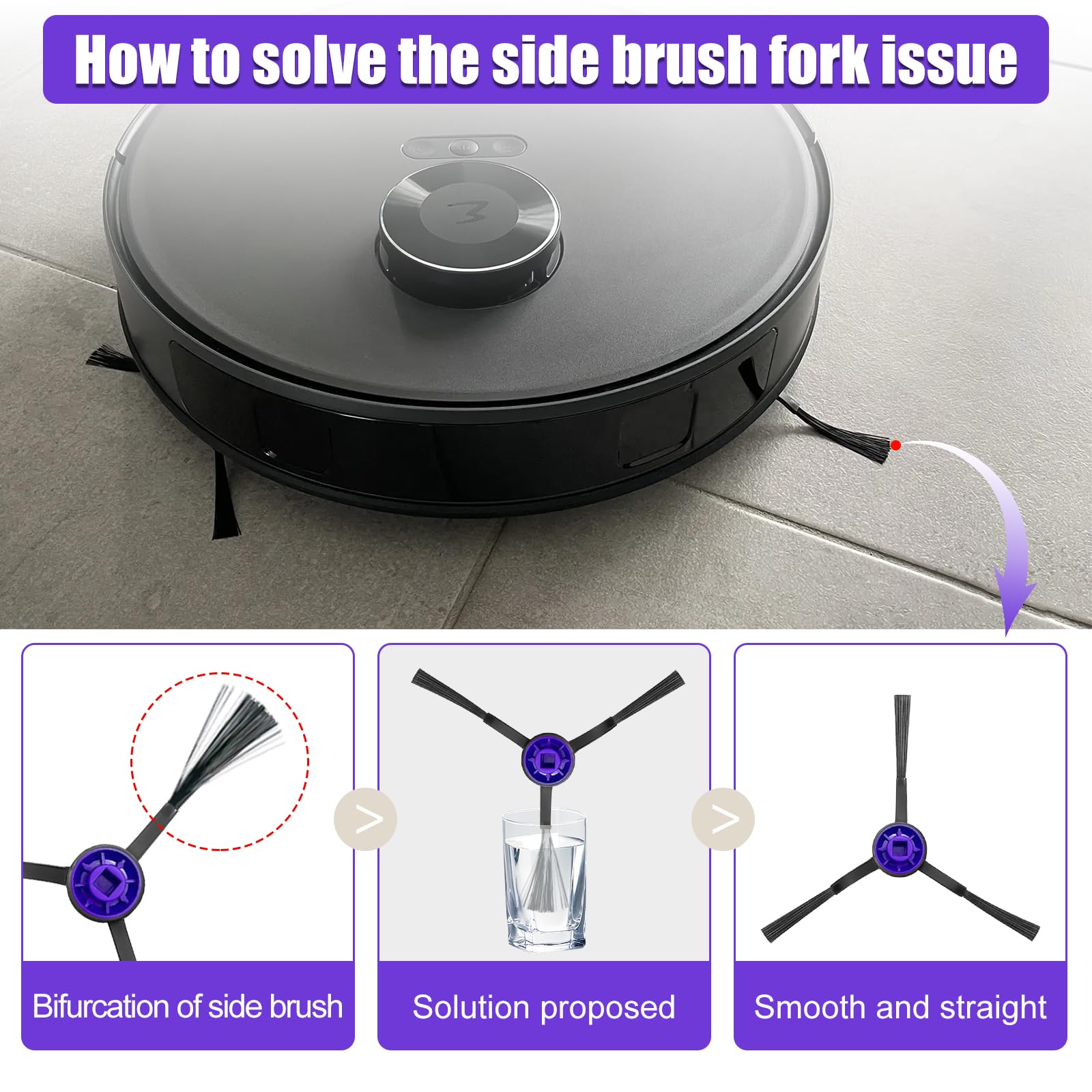 How to solve the side brush fork issue

Bifurcation of side brush

>

Solution proposed

>

Smooth and straight