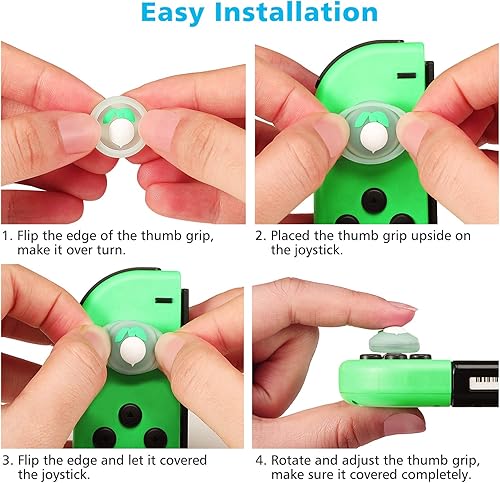 Easy Installation

1. Flip the edge of the thumb grip, make it over turn.

2. Placed the thumb grip upside on the joystick.

3. Flip the edge and let it covered the joystick.

4. Rotate and adjust the thumb grip, make sure it covered completely.