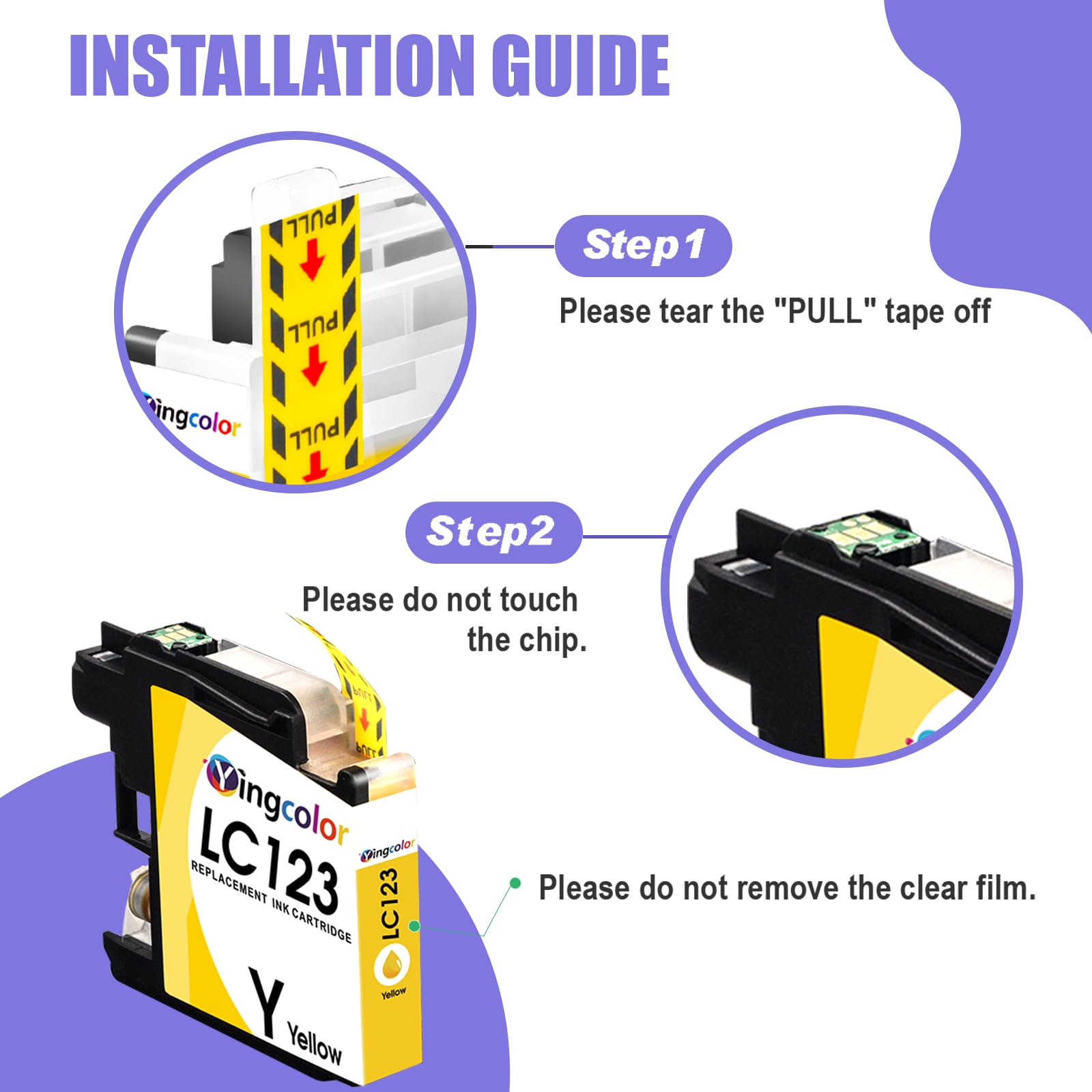 INSTALLATION GUIDE

PULL
PULL
PULL
ingcolor

Step1

Please tear the "PULL" tape off

Step2

Please do not touch the chip.

Yingcolor
LC123
REPLACEMENT INK CARTRIDGE
Y Yellow

Yingcolor
LC123
Yellow

Please do not remove the clear film.