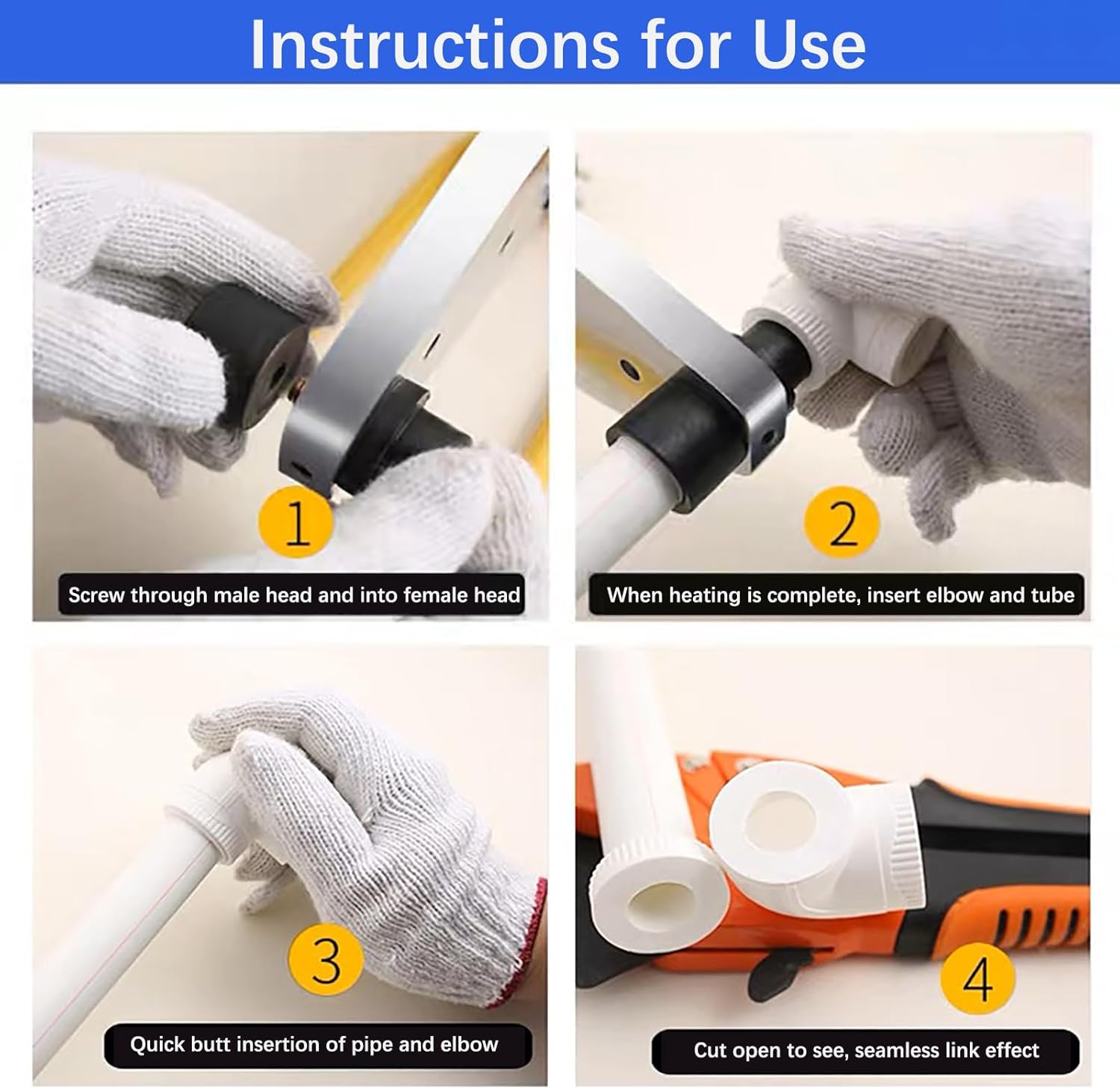 Instructions for Use

1

Screw through male head and into female head

2

When heating is complete, insert elbow and tube

3

Quick butt insertion of pipe and elbow

4

Cut open to see, seamless link effect