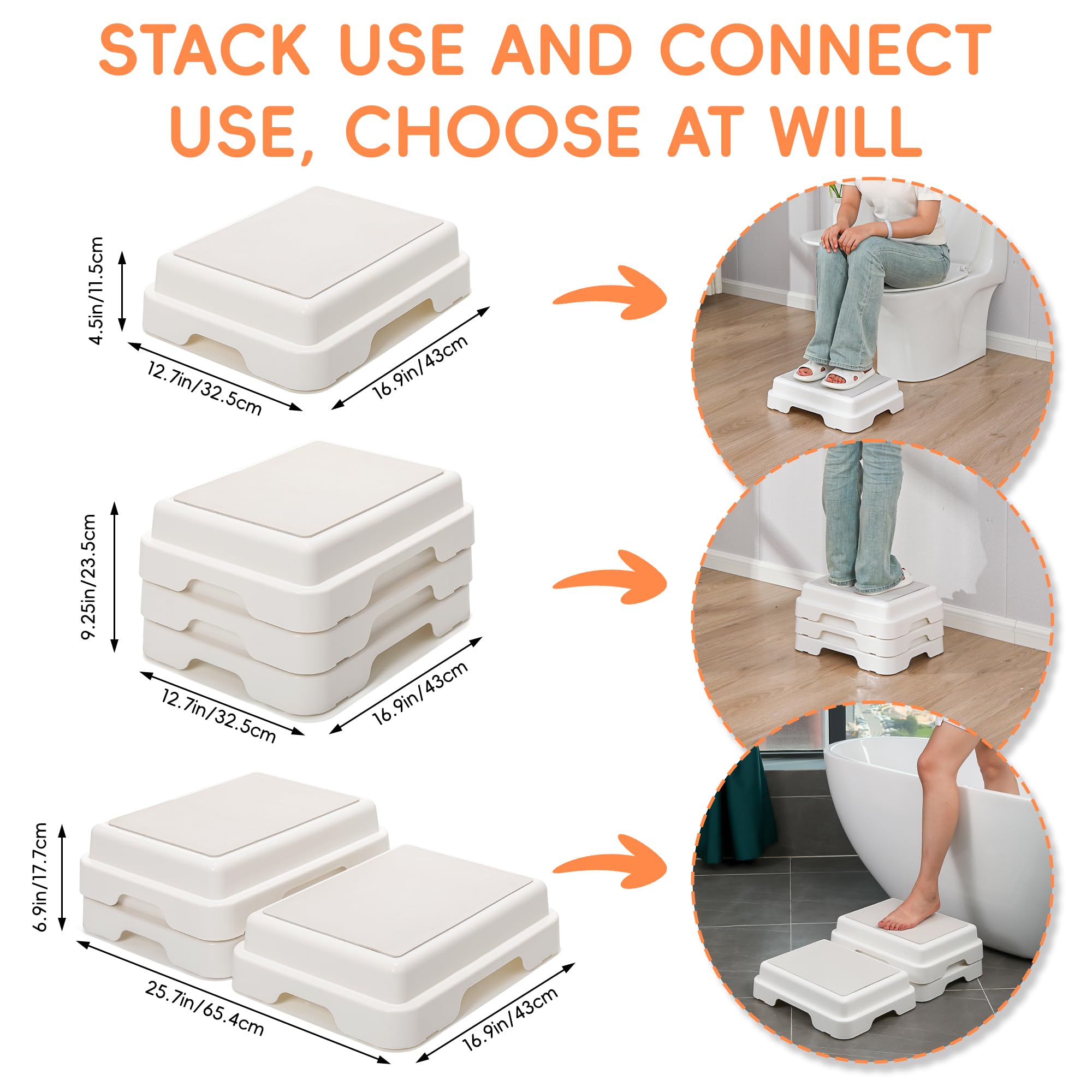 STACK USE AND CONNECT USE, CHOOSE AT WILL

4.5in/11.5cm

12.7in/32.5cm

16.9in/43cm

9.25in/23.5cm

12.7in/32.5cm

16.9in/43cm

6.9in/17.7cm

25.7in/65.4cm

16.9in/43cm