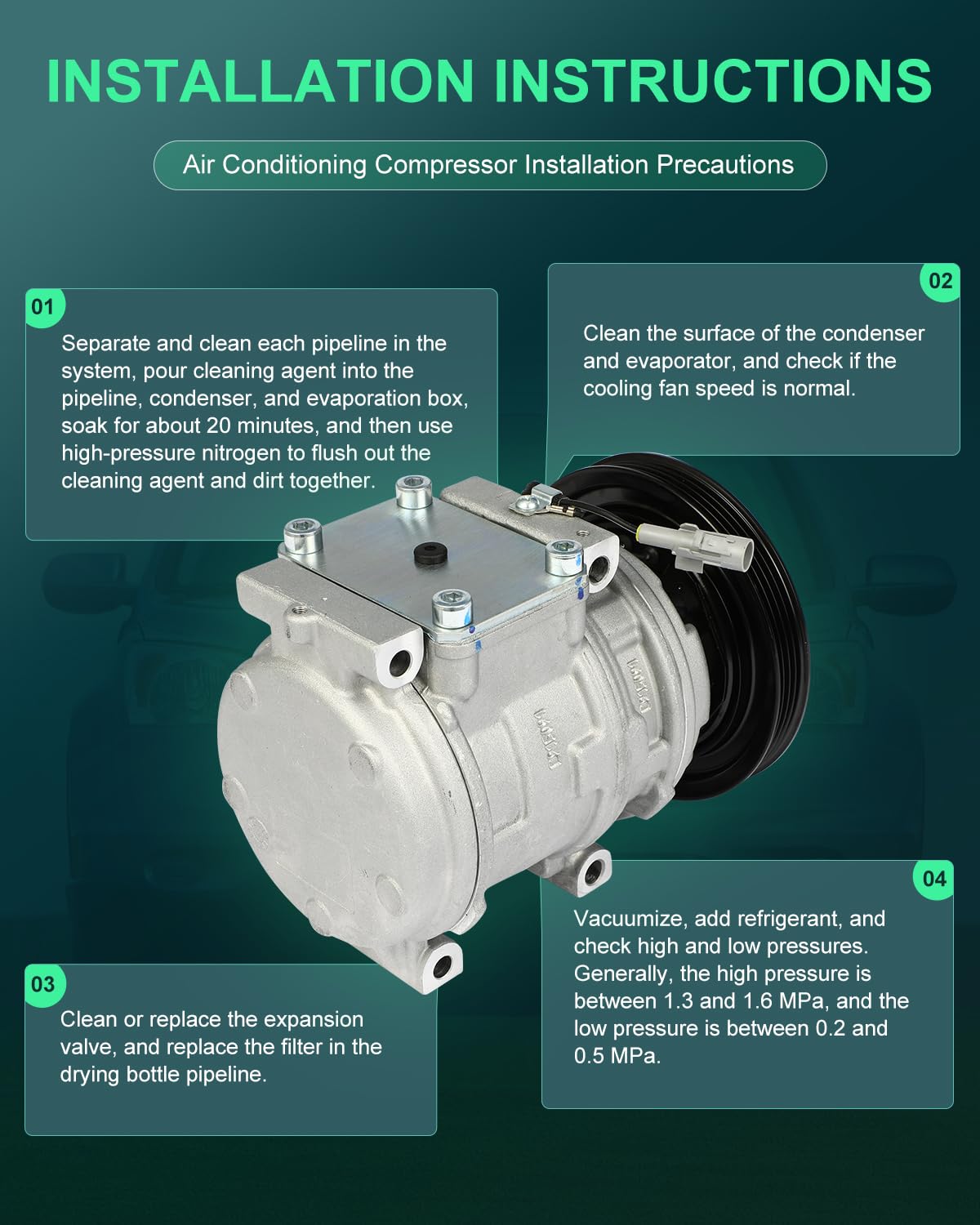 INSTALLATION INSTRUCTIONS

Air Conditioning Compressor Installation Precautions

01

Separate and clean each pipeline in the system, pour cleaning agent into the pipeline, condenser, and evaporation box, soak for about 20 minutes, and then use high-pressure nitrogen to flush out the cleaning agent and dirt together.

02

Clean the surface of the condenser and evaporator, and check if the cooling fan speed is normal.

03

Clean or replace the expansion valve, and replace the filter in the drying bottle pipeline.

04

Vacuumize, add refrigerant, and check high and low pressures. Generally, the high pressure is between 1.3 and 1.6 MPa, and the low pressure is between 0.2 and 0.5 MPa.