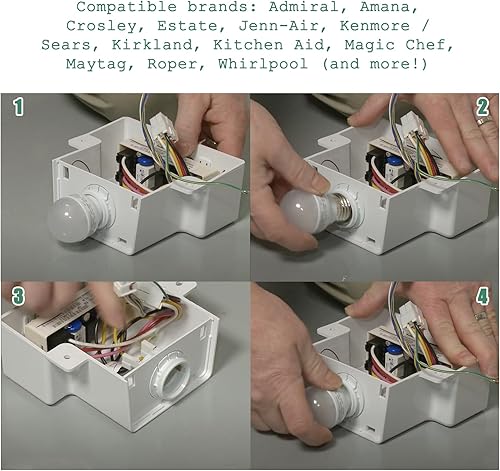 Compatible brands: Admiral, Amana, Crosley, Estate, Jenn-Air, Kenmore / Sears, Kirkland, Kitchen Aid, Magic Chef, Maytag, Roper, Whirlpool (and more!)

1

2

3

4