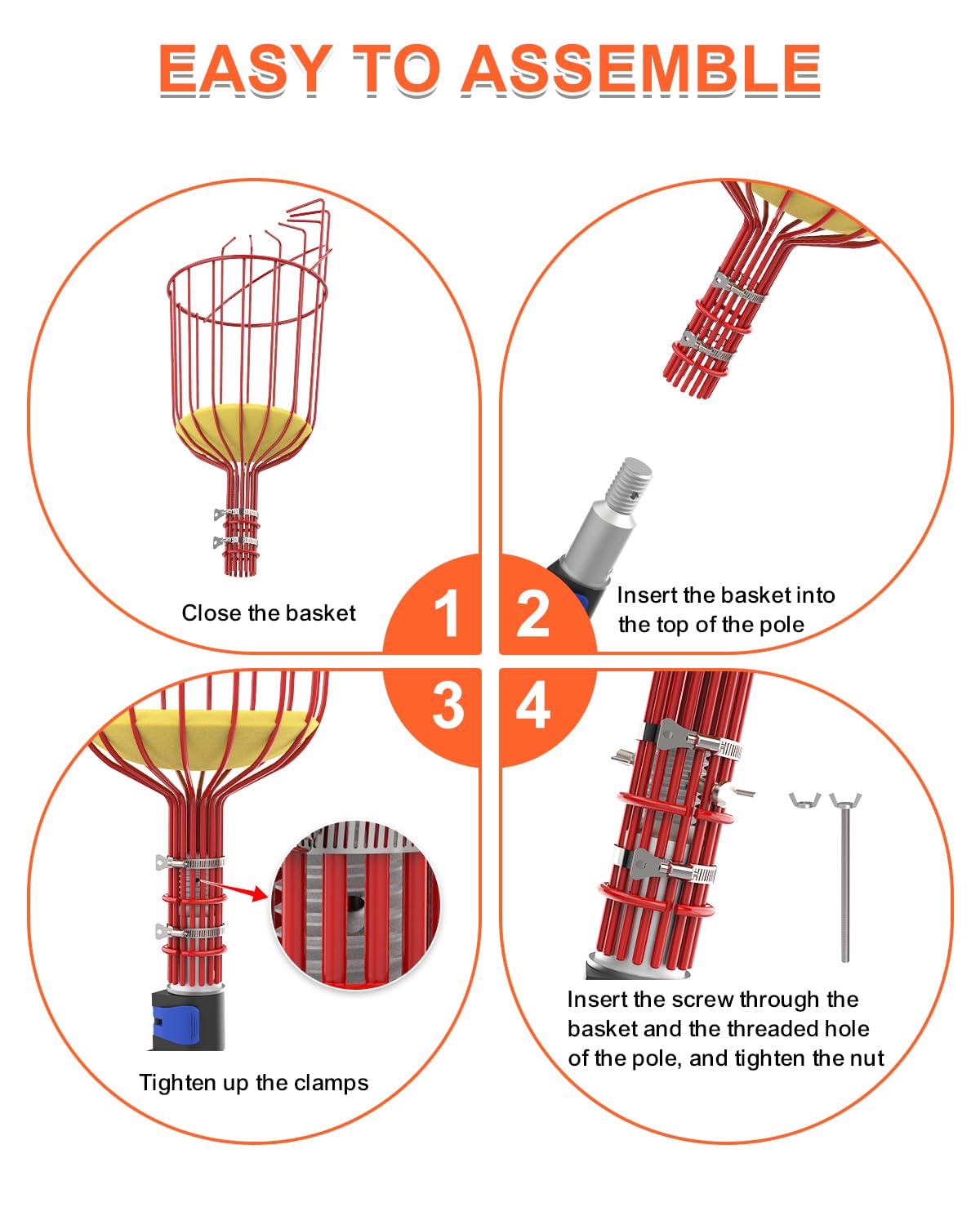 EASY TO ASSEMBLE

Close the basket

1

2

Insert the basket into the top of the pole

3

4

Tighten up the clamps

Insert the screw through the basket and the threaded hole of the pole, and tighten the nut