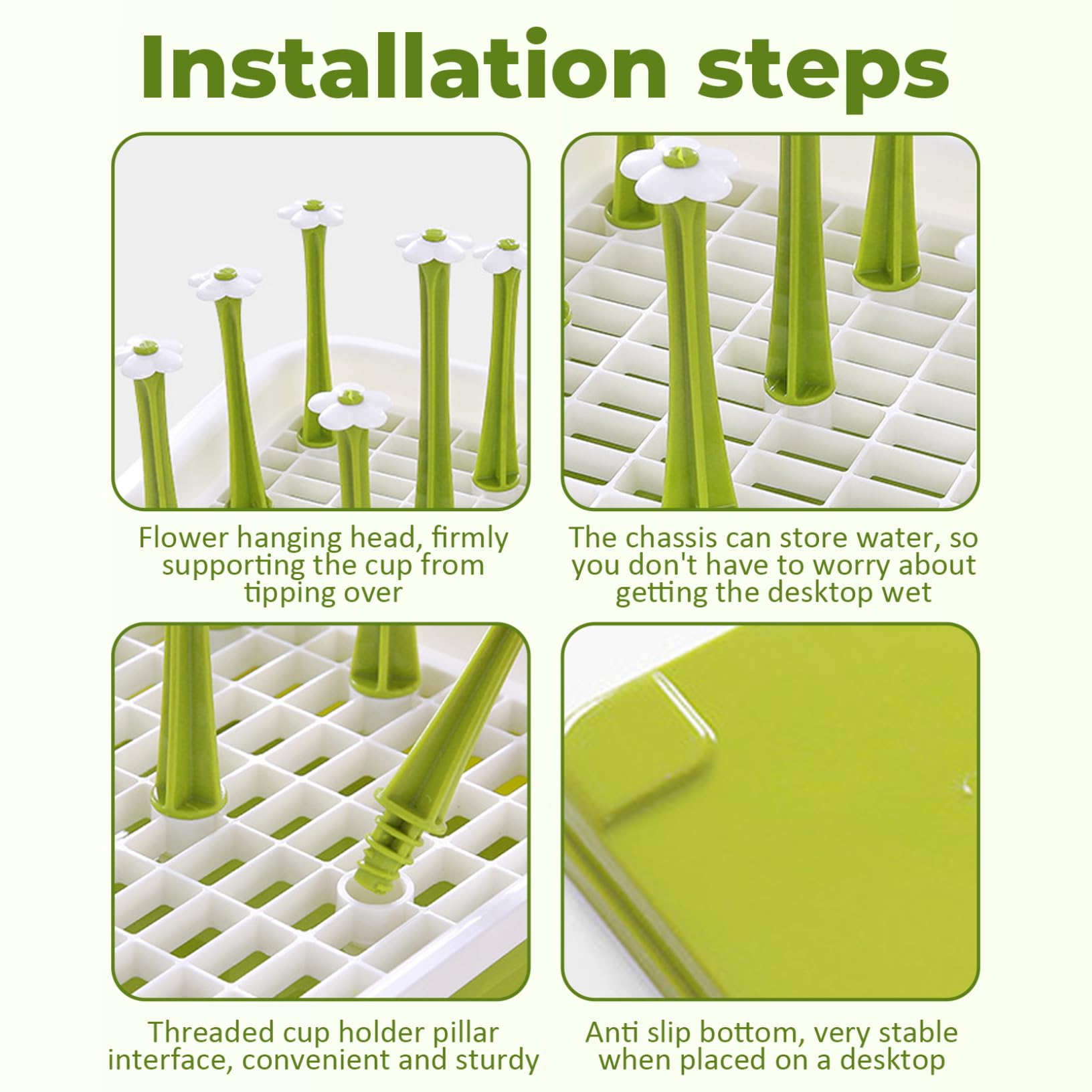 Installation steps

Flower hanging head, firmly supporting the cup from tipping over

The chassis can store water, so you don't have to worry about getting the desktop wet

Threaded cup holder pillar interface, convenient and sturdy

Anti slip bottom, very stable when placed on a desktop