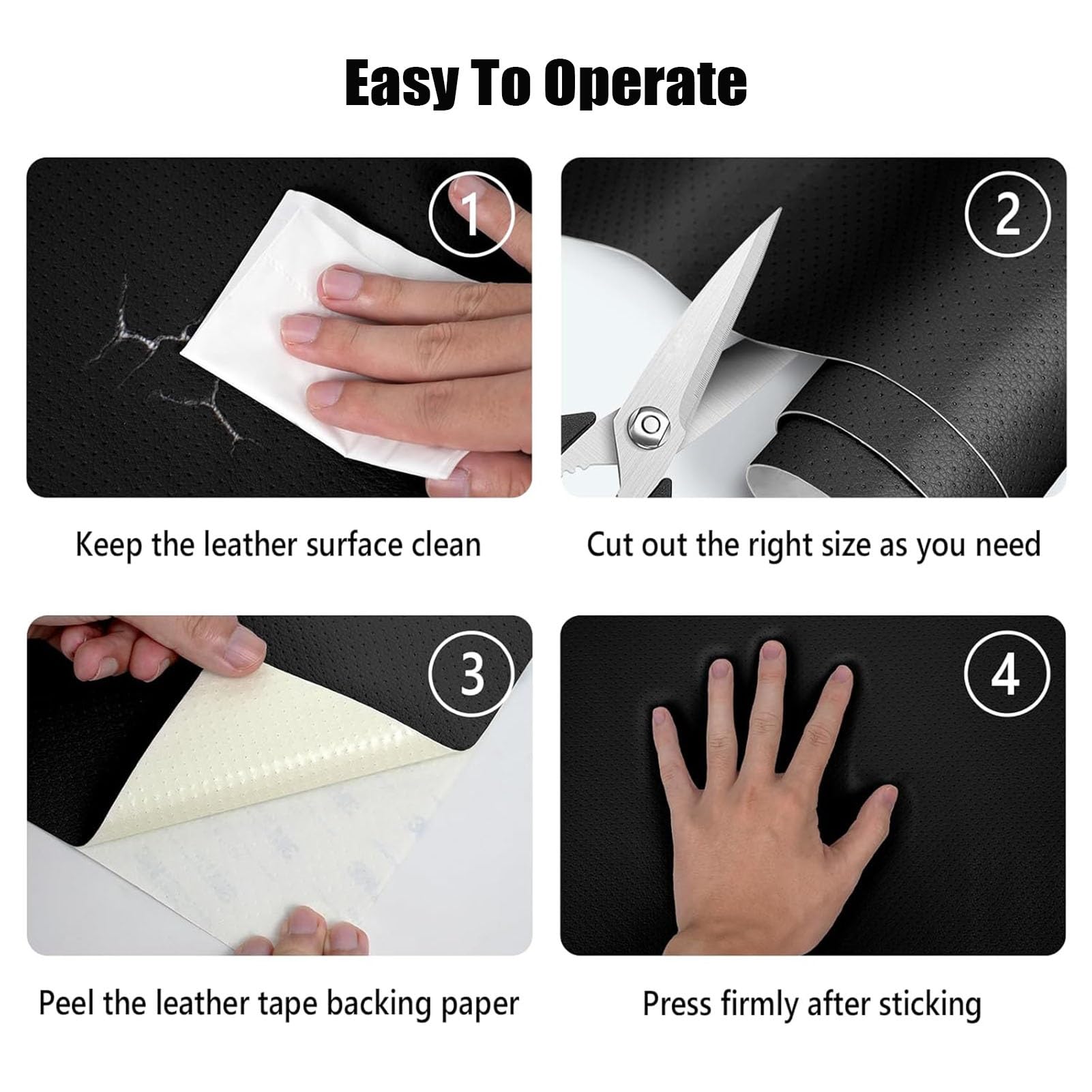 Easy To Operate

1

Keep the leather surface clean

2

Cut out the right size as you need

3

Peel the leather tape backing paper

4

Press firmly after sticking