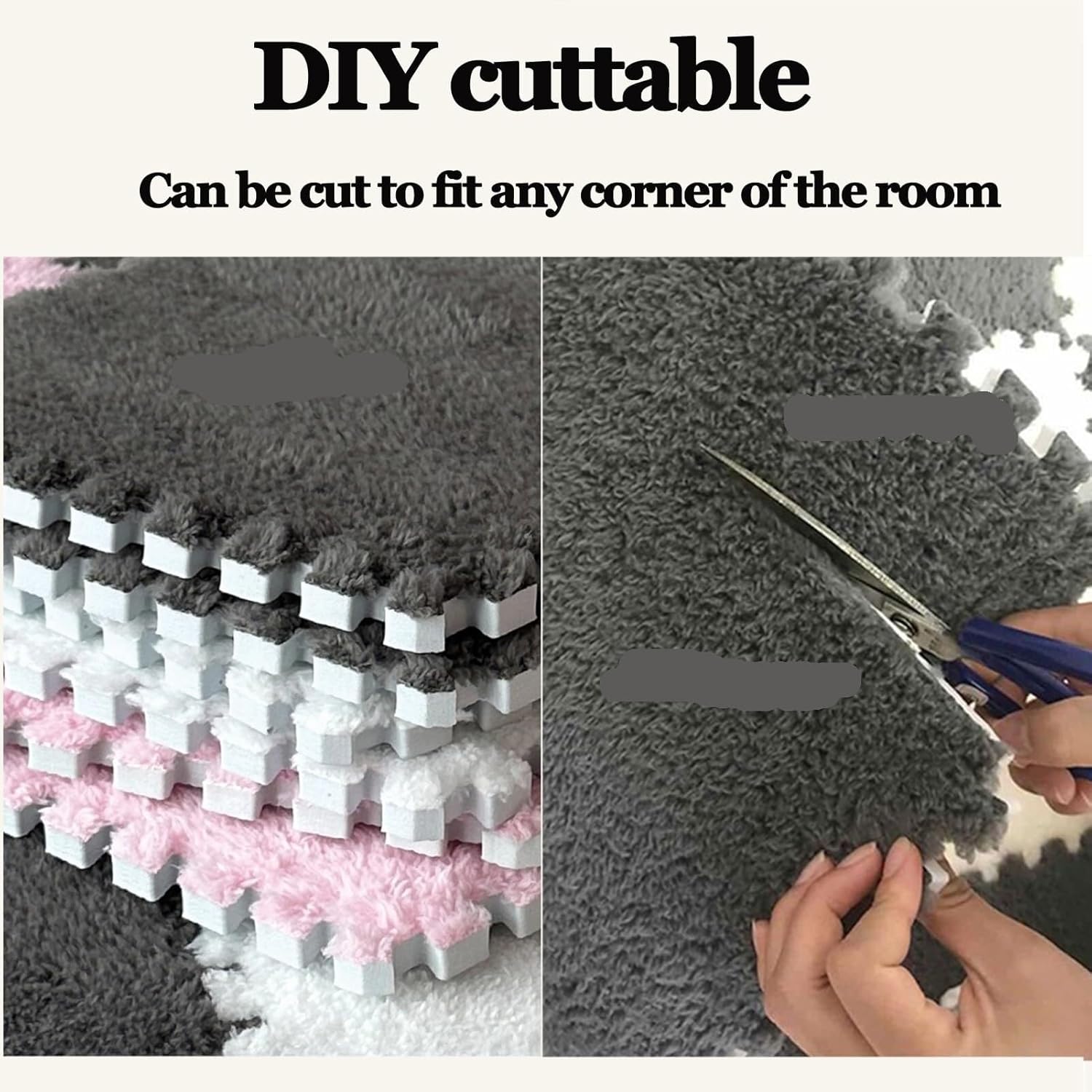 DIY cuttable

Can be cut to fit any corner of the room