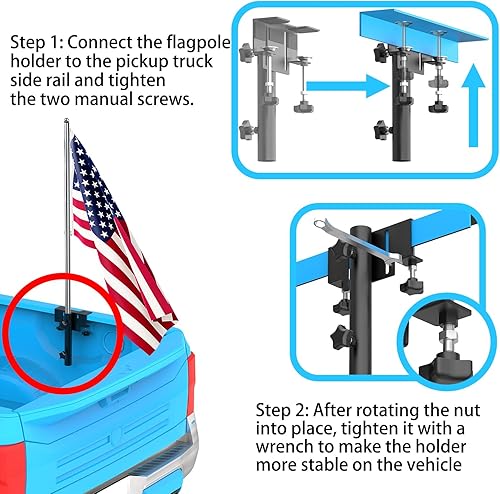 Step 1: Connect the flagpole holder to the pickup truck side rail and tighten the two manual screws.

Step 2: After rotating the nut into place, tighten it with a wrench to make the holder more stable on the vehicle