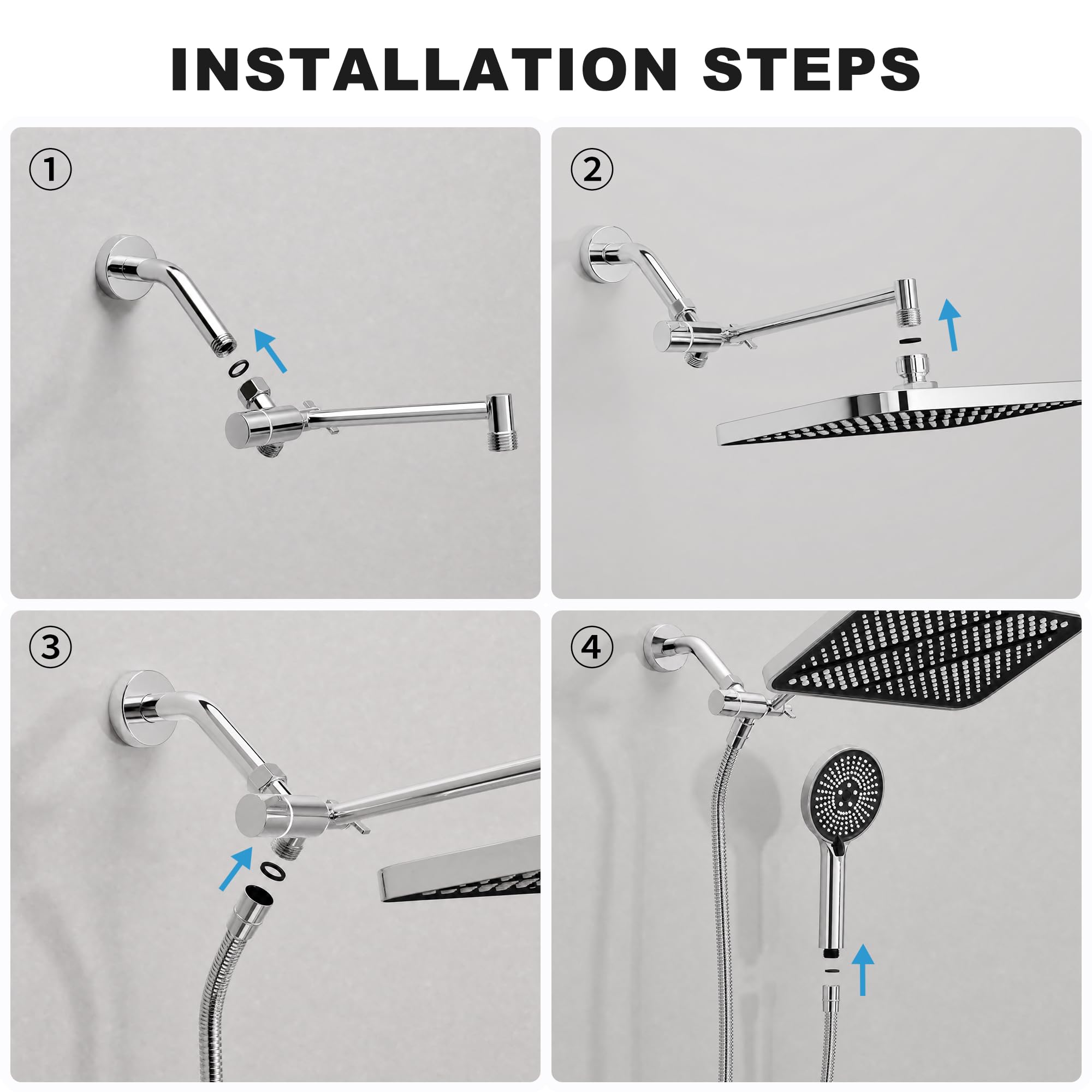 INSTALLATION STEPS

①

②

③

④