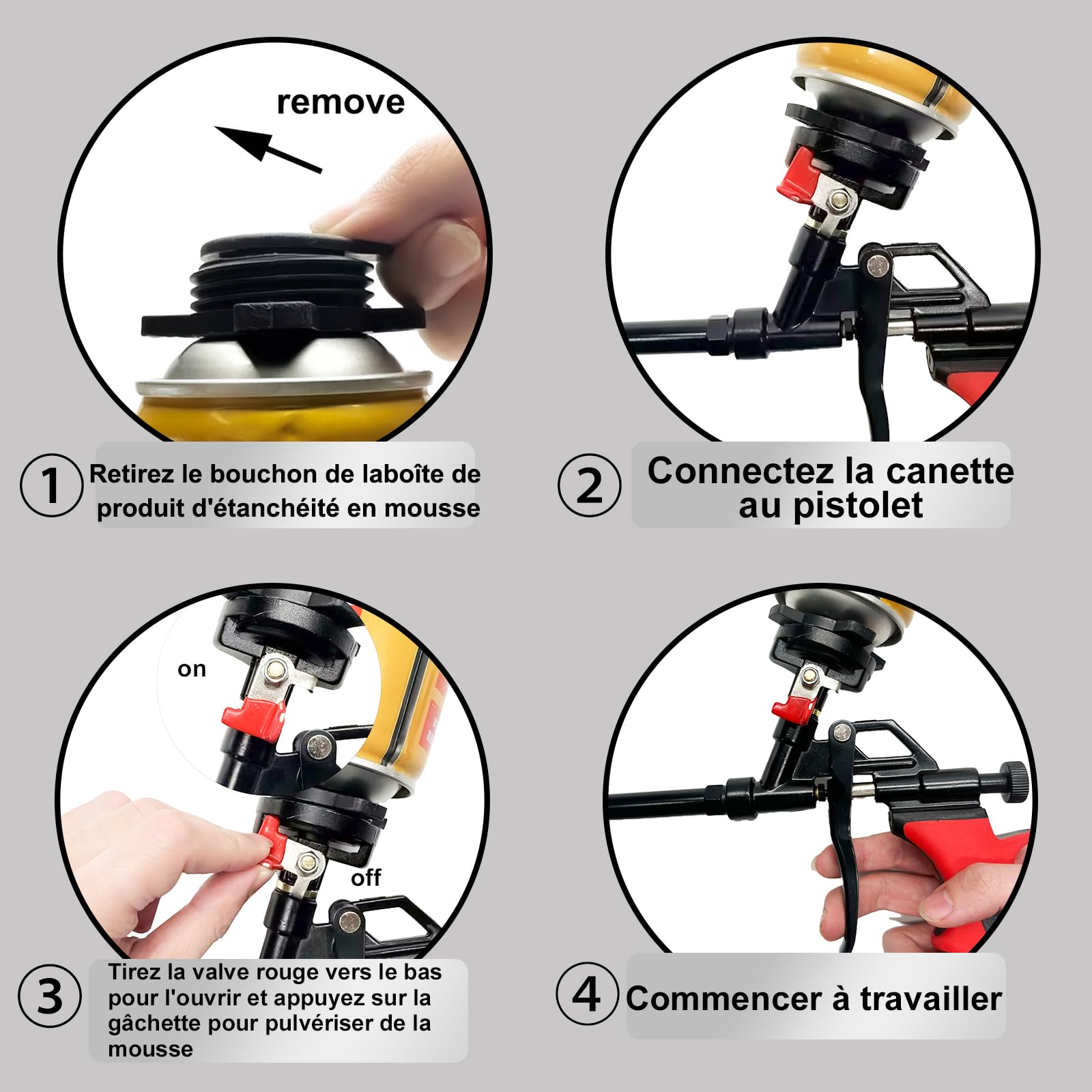 remove

1 Retirez le bouchon de laboîte de produit d'étanchéité en mousse

2 Connectez la canette au pistolet

on

off

3 Tirez la valve rouge vers le bas pour l'ouvrir et appuyez sur la gâchette pour pulvériser de la mousse

4 Commencer à travailler