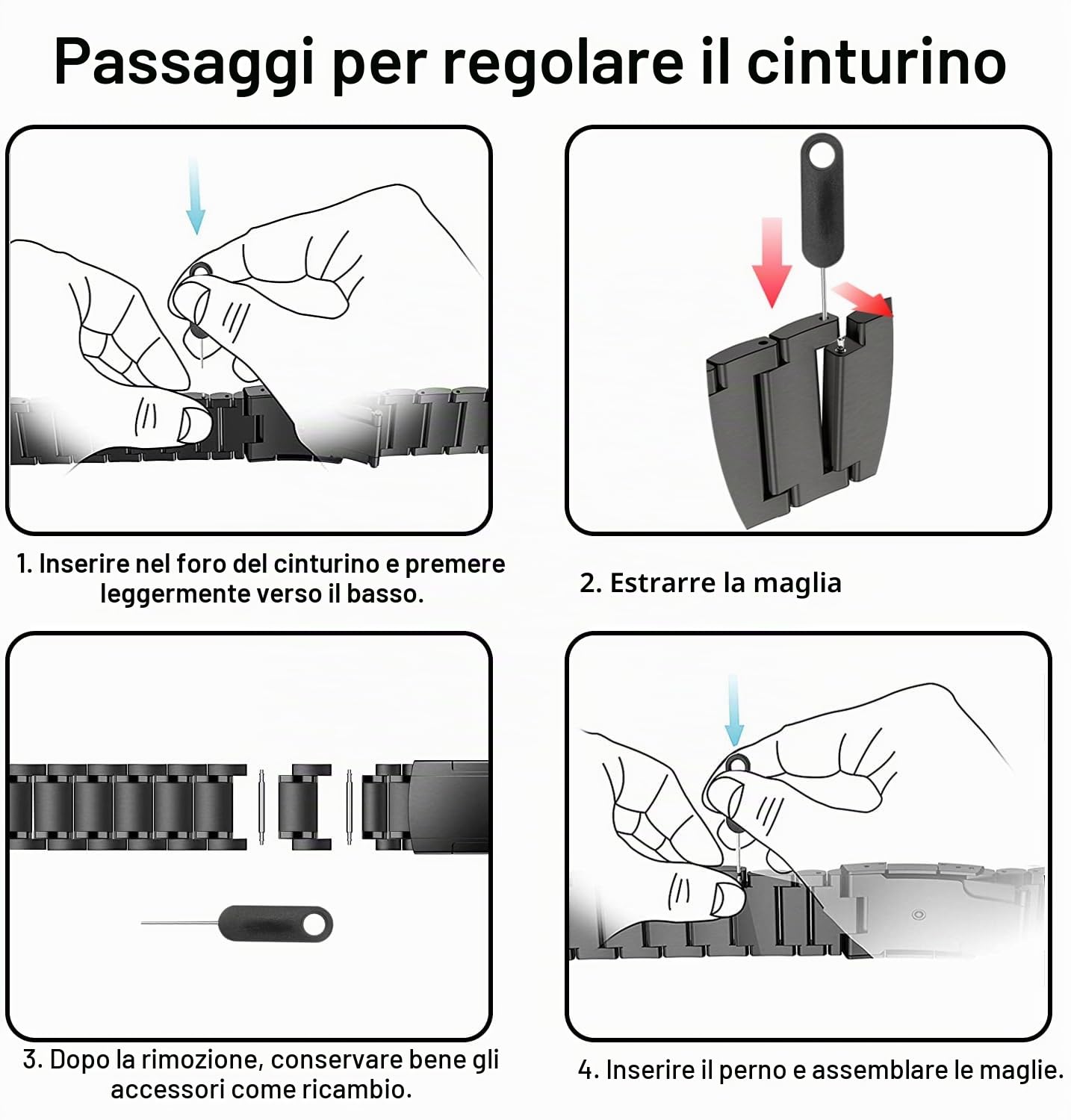 Passaggi per regolare il cinturino

1. Inserire nel foro del cinturino e premere leggermente verso il basso.

2. Estrarre la maglia

3. Dopo la rimozione, conservare bene gli accessori come ricambio.

4. Inserire il perno e assemblare le maglie.