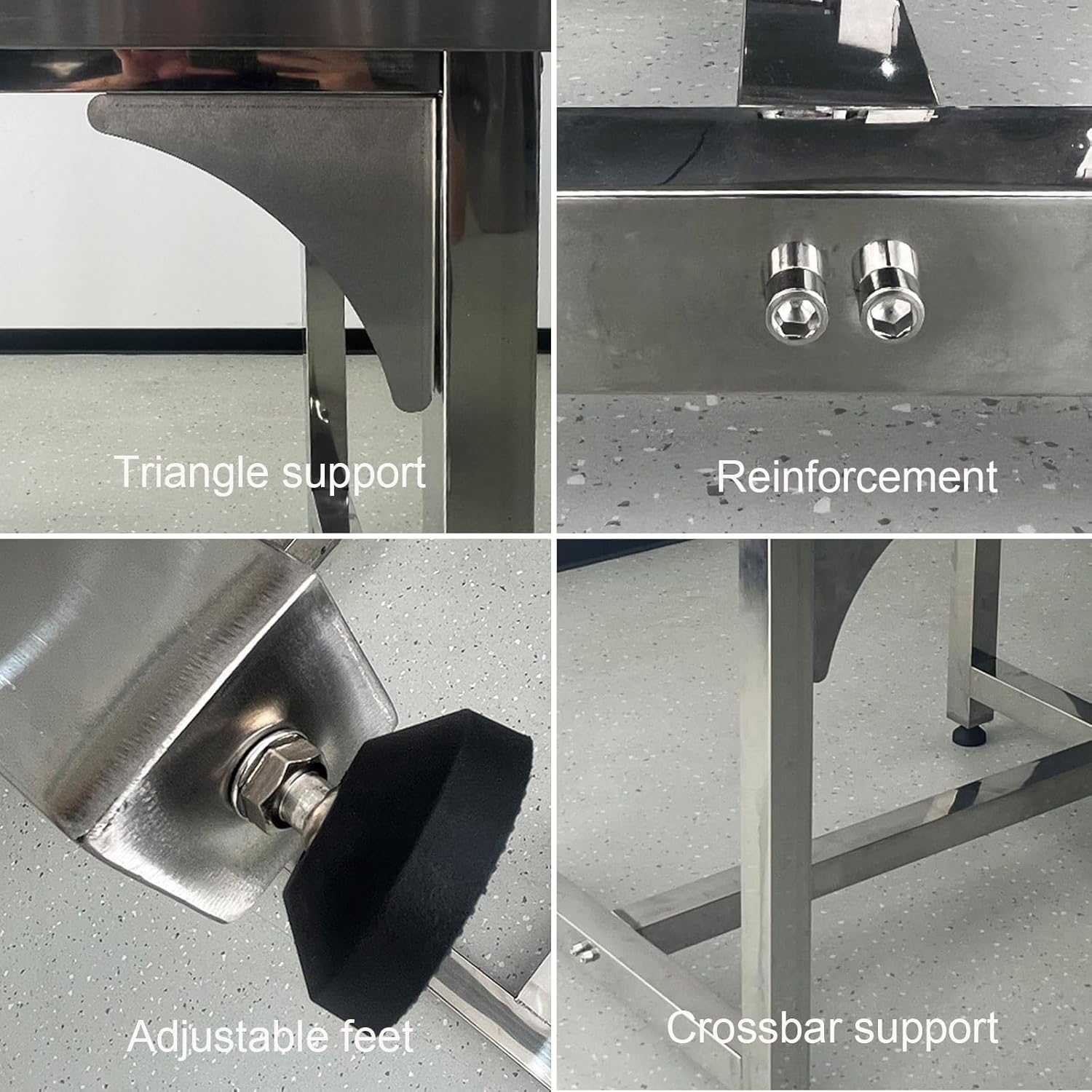 Triangle support

Reinforcement

Adjustable feet

Crossbar support