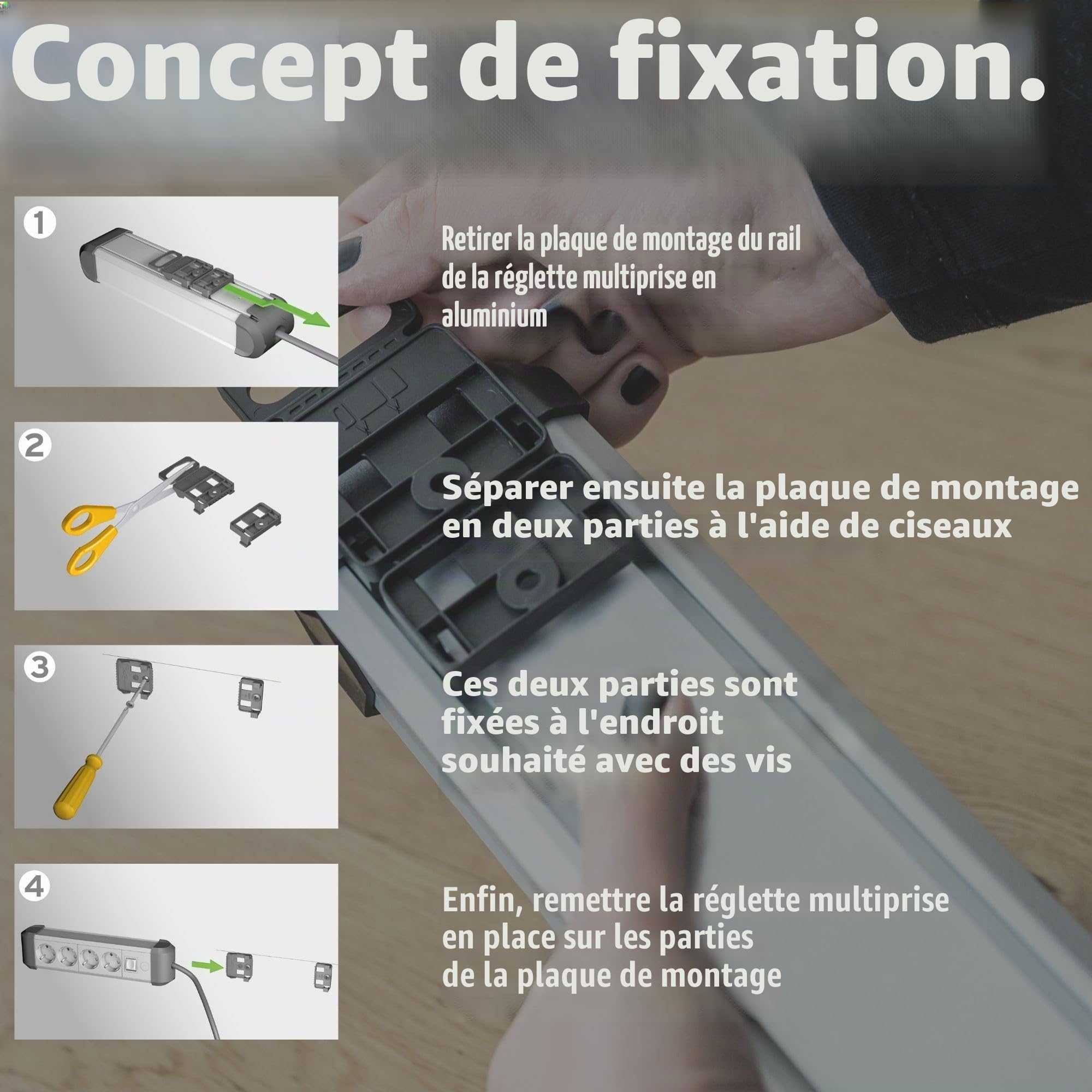 Concept de fixation.

1

Retirer la plaque de montage du rail de la réglette multiprise en aluminium

2

Séparer ensuite la plaque de montage en deux parties à l'aide de ciseaux

3

Ces deux parties sont fixées à l'endroit souhaité avec des vis

4

Enfin, remettre la réglette multiprise en place sur les parties de la plaque de montage