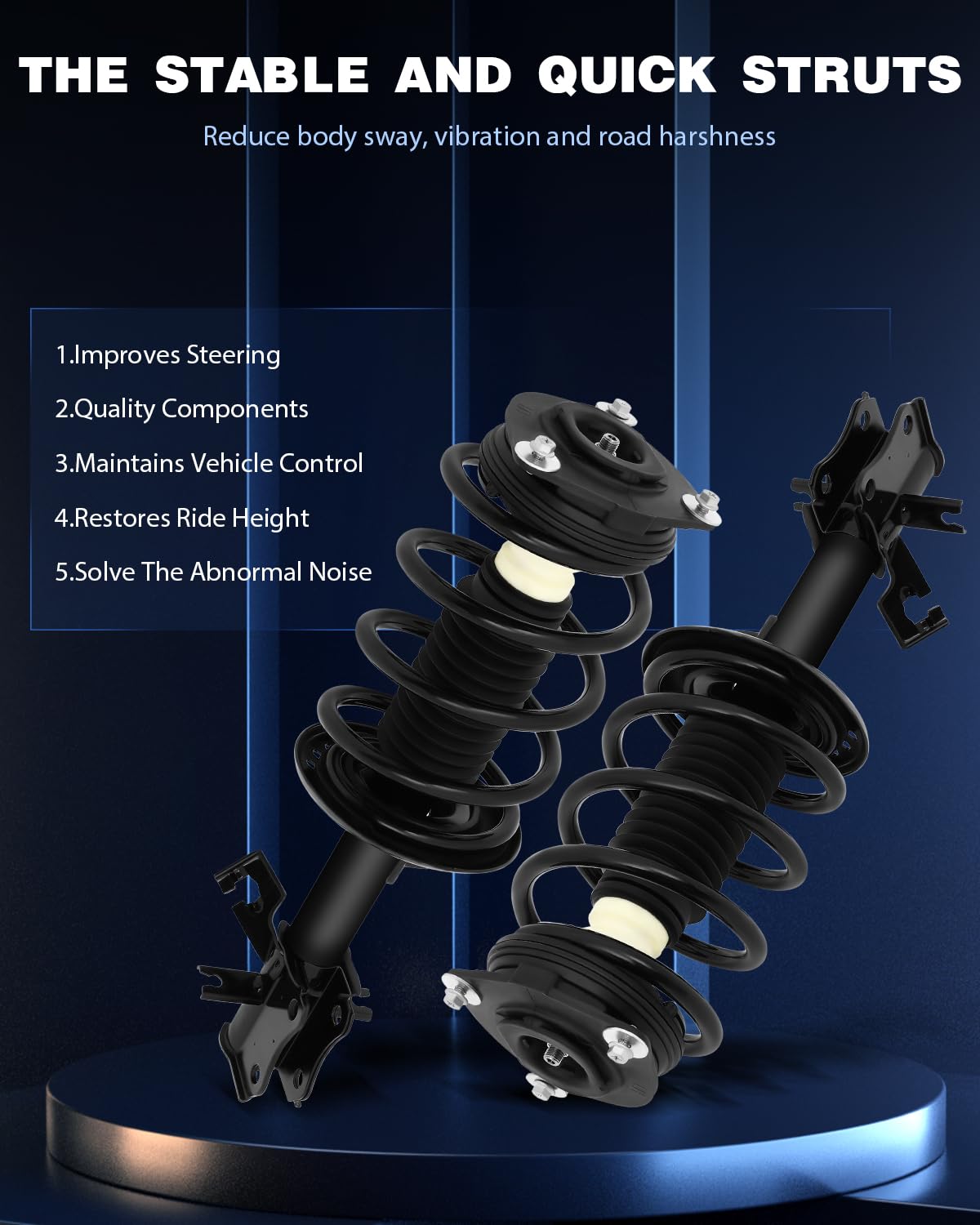 THE STABLE AND QUICK STRUTS

Reduce body sway, vibration and road harshness

1.Improves Steering

2.Quality Components

3.Maintains Vehicle Control

4.Restores Ride Height

5.Solve The Abnormal Noise