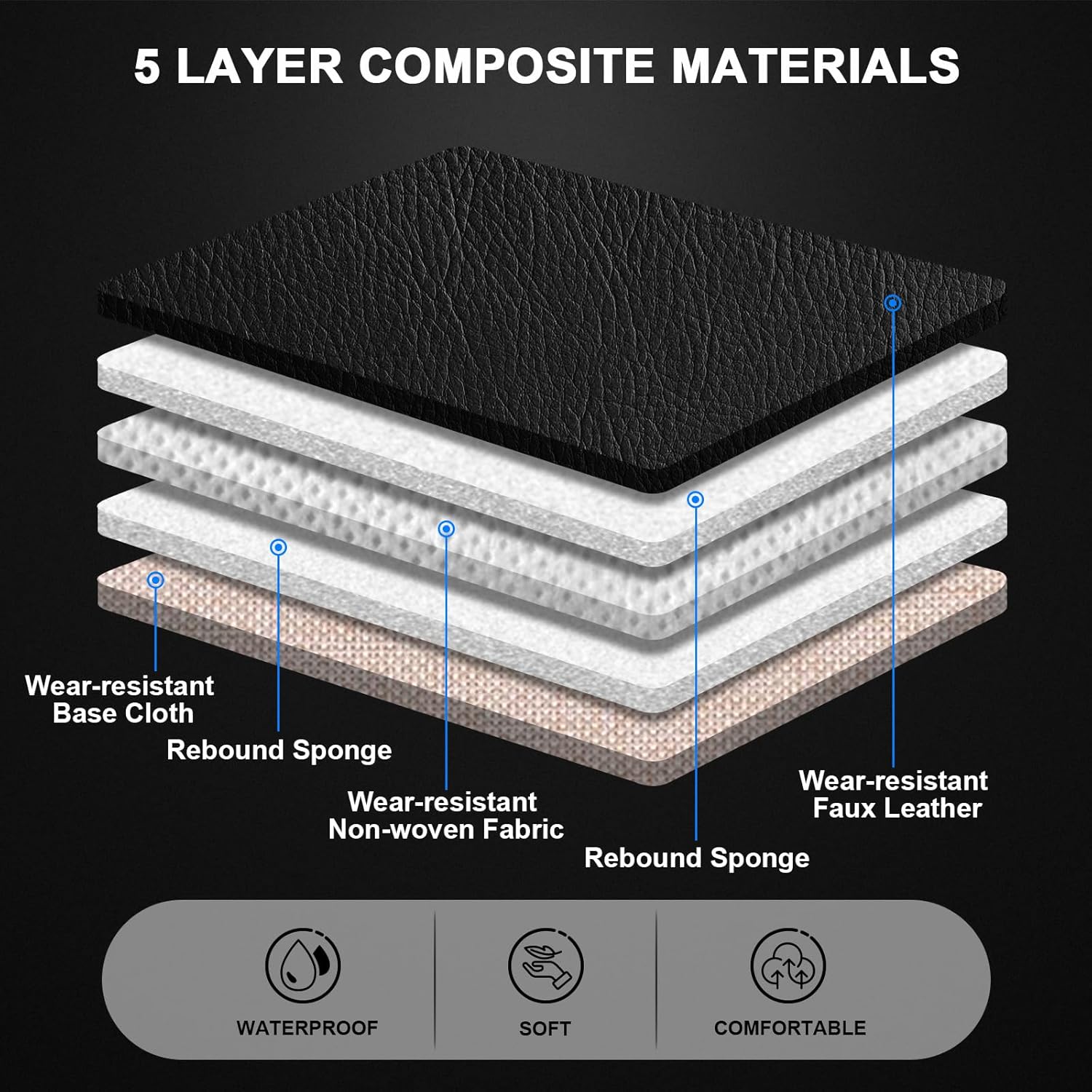 5 LAYER COMPOSITE MATERIALS

Wear-resistant Base Cloth

Rebound Sponge

Wear-resistant Non-woven Fabric

Rebound Sponge

Wear-resistant Faux Leather

WATERPROOF

SOFT

COMFORTABLE