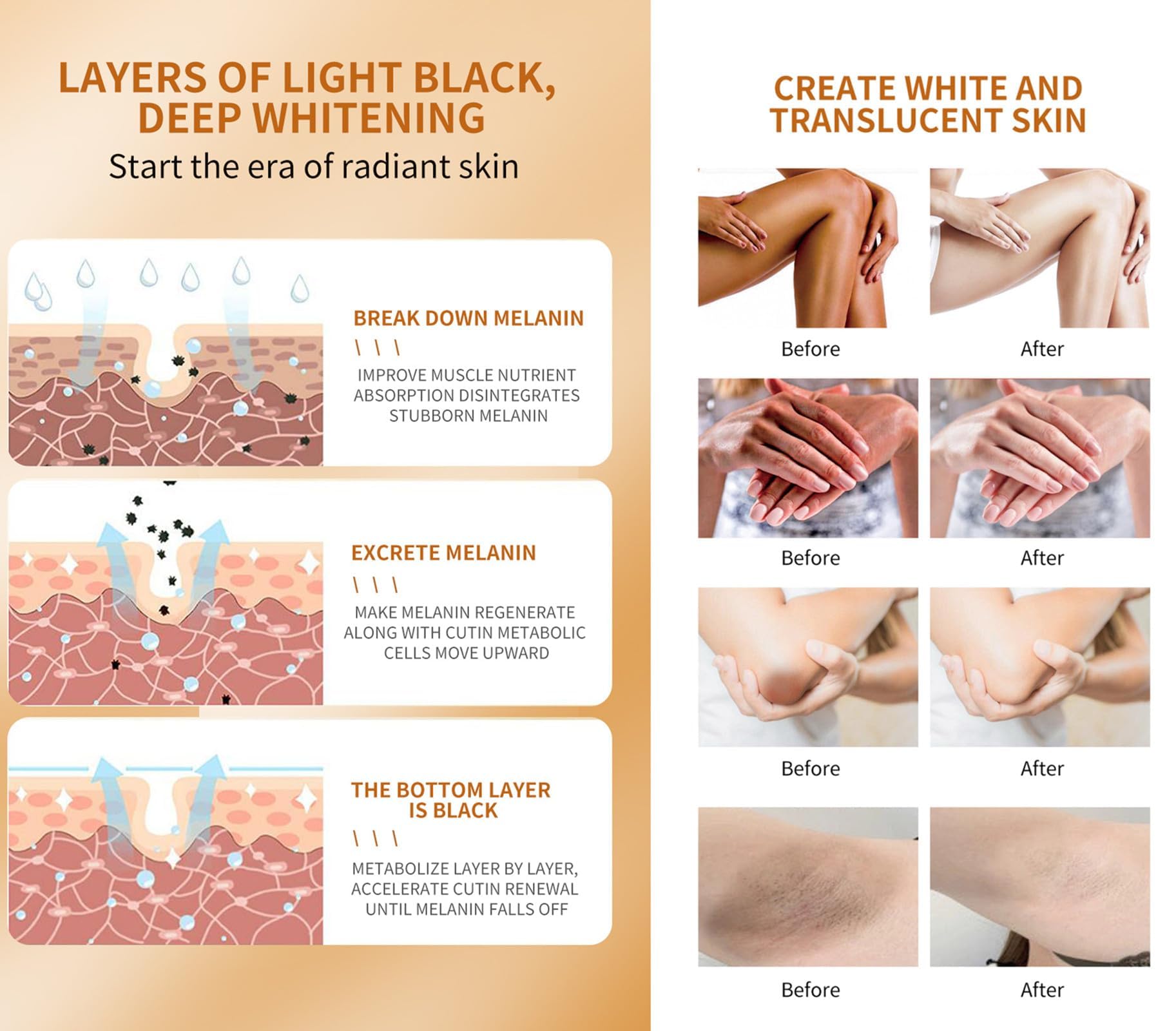 LAYERS OF LIGHT BLACK, DEEP WHITENING

Start the era of radiant skin

BREAK DOWN MELANIN

\ \ \

IMPROVE MUSCLE NUTRIENT ABSORPTION DISINTEGRATES STUBBORN MELANIN

EXCRETE MELANIN

\ \ \

MAKE MELANIN REGENERATE ALONG WITH CUTIN METABOLIC CELLS MOVE UPWARD

THE BOTTOM LAYER IS BLACK

\ \ \

METABOLIZE LAYER BY LAYER, ACCELERATE CUTIN RENEWAL UNTIL MELANIN FALLS OFF

CREATE WHITE AND TRANSLUCENT SKIN

Before

After

Before

After

Before

After

Before

After