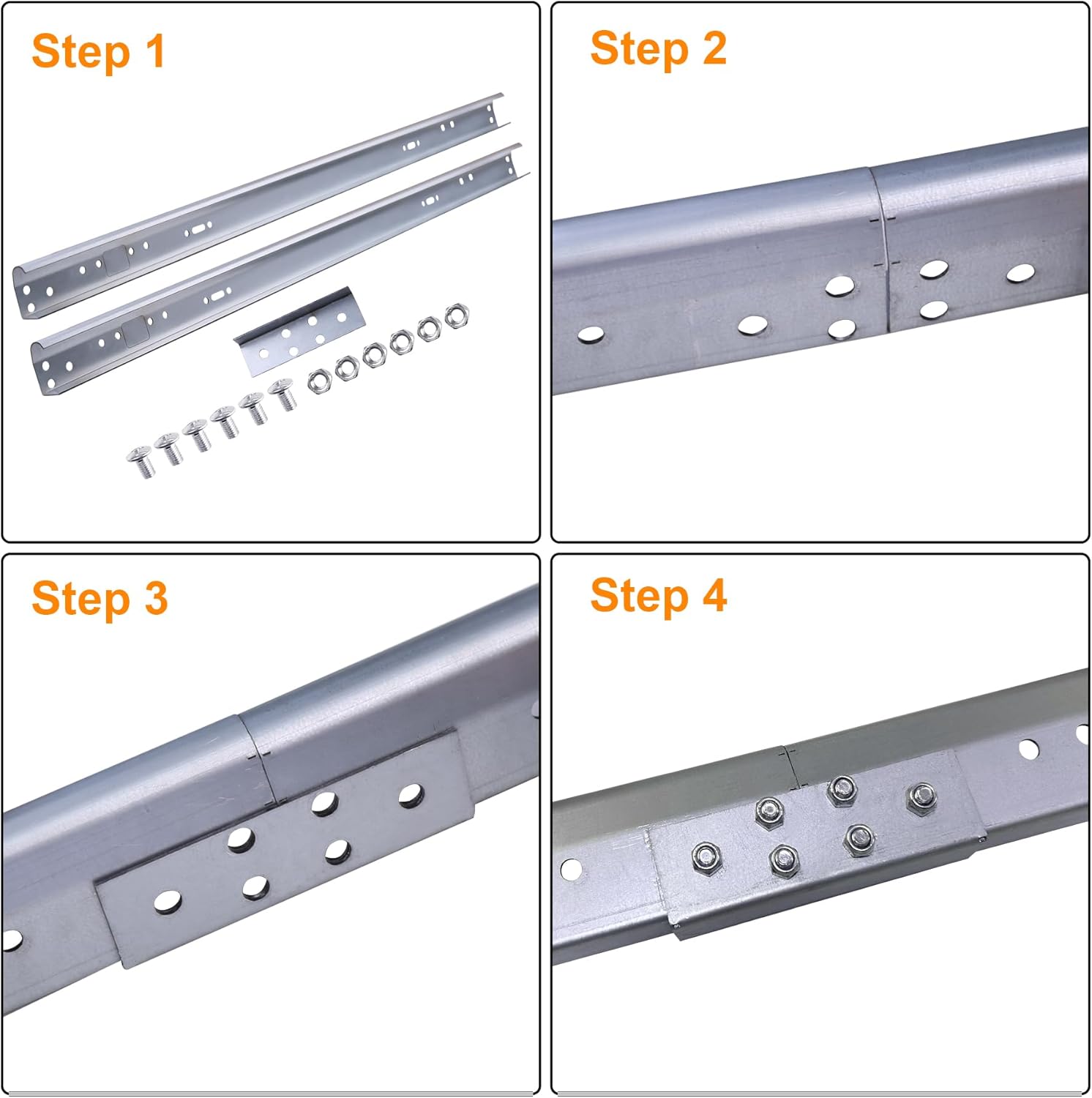 Step 1

Step 2

Step 3

Step 4