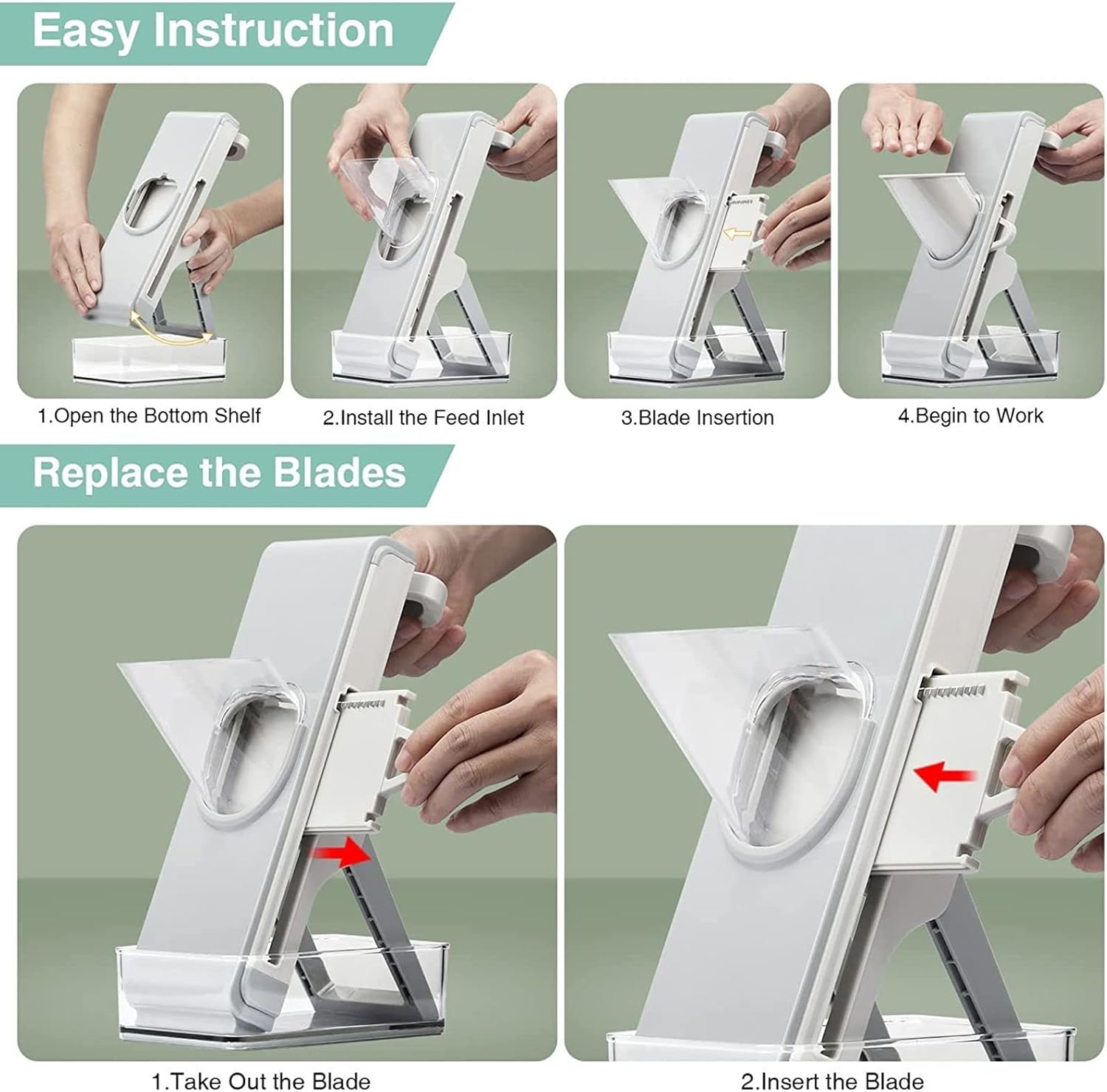 Easy Instruction

1.Open the Bottom Shelf

2.Install the Feed Inlet

3.Blade Insertion

4.Begin to Work

Replace the Blades

1.Take Out the Blade

2.Insert the Blade