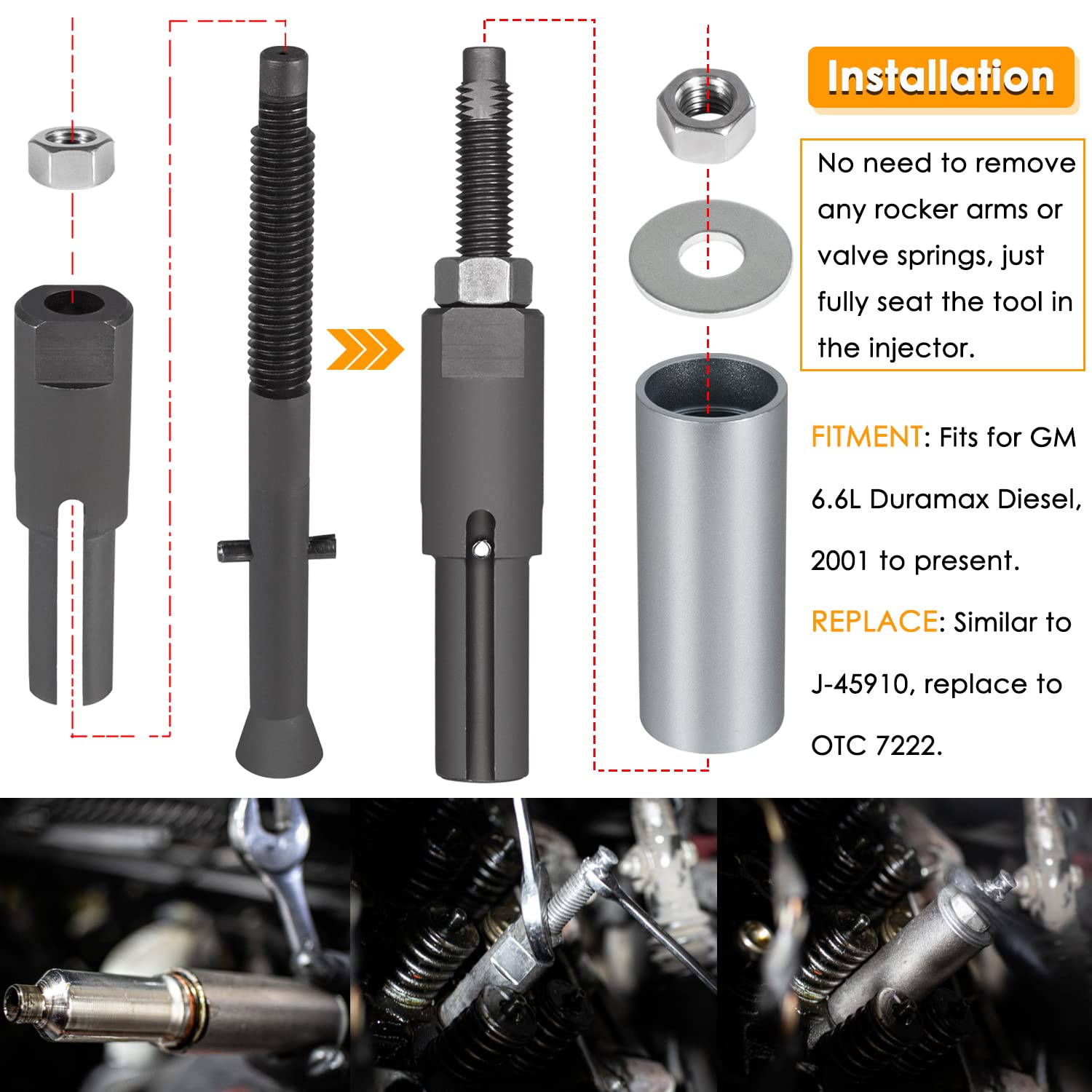 Installation

No need to remove any rocker arms or valve springs, just fully seat the tool in the injector.

FITMENT: Fits for GM 6.6L Duramax Diesel, 2001 to present.

REPLACE: Similar to J-45910, replace to OTC 7222.