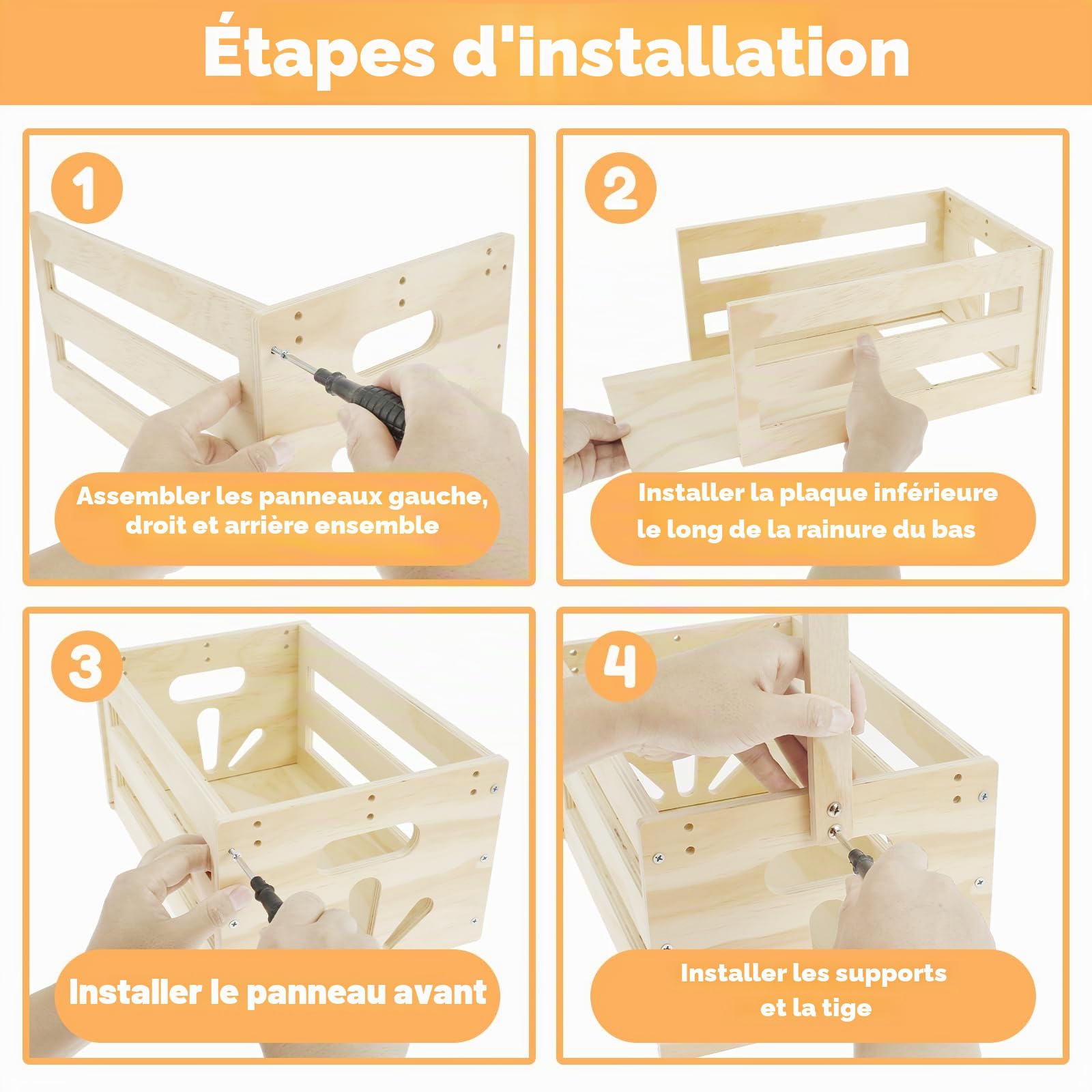 Étapes d'installation

1

Assembler les panneaux gauche, droit et arrière ensemble

2

Installer la plaque inférieure le long de la rainure du bas

3

Installer le panneau avant

4

Installer les supports et la tige