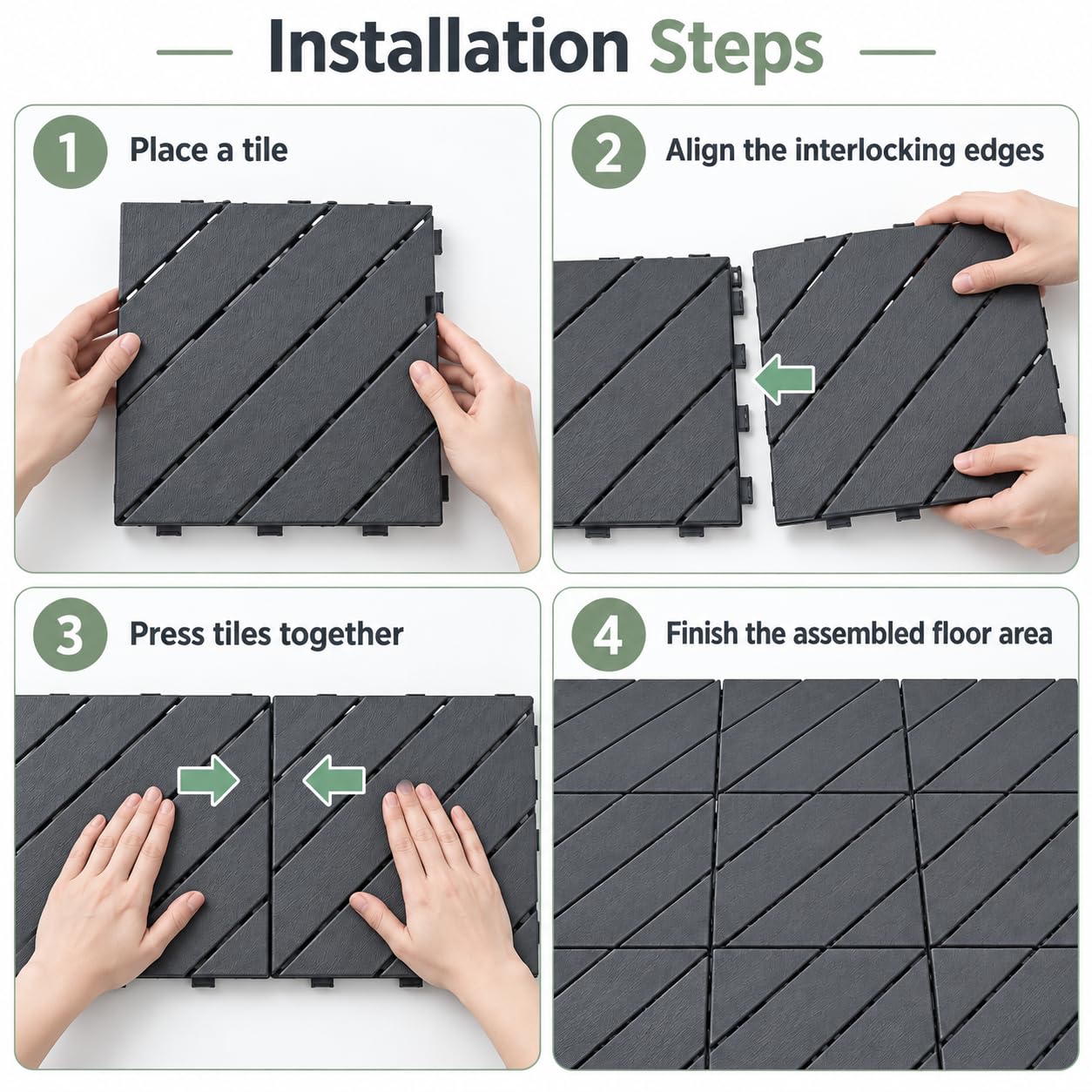 Installation Steps

1 Place a tile

2 Align the interlocking edges

3 Press tiles together

4 Finish the assembled floor area