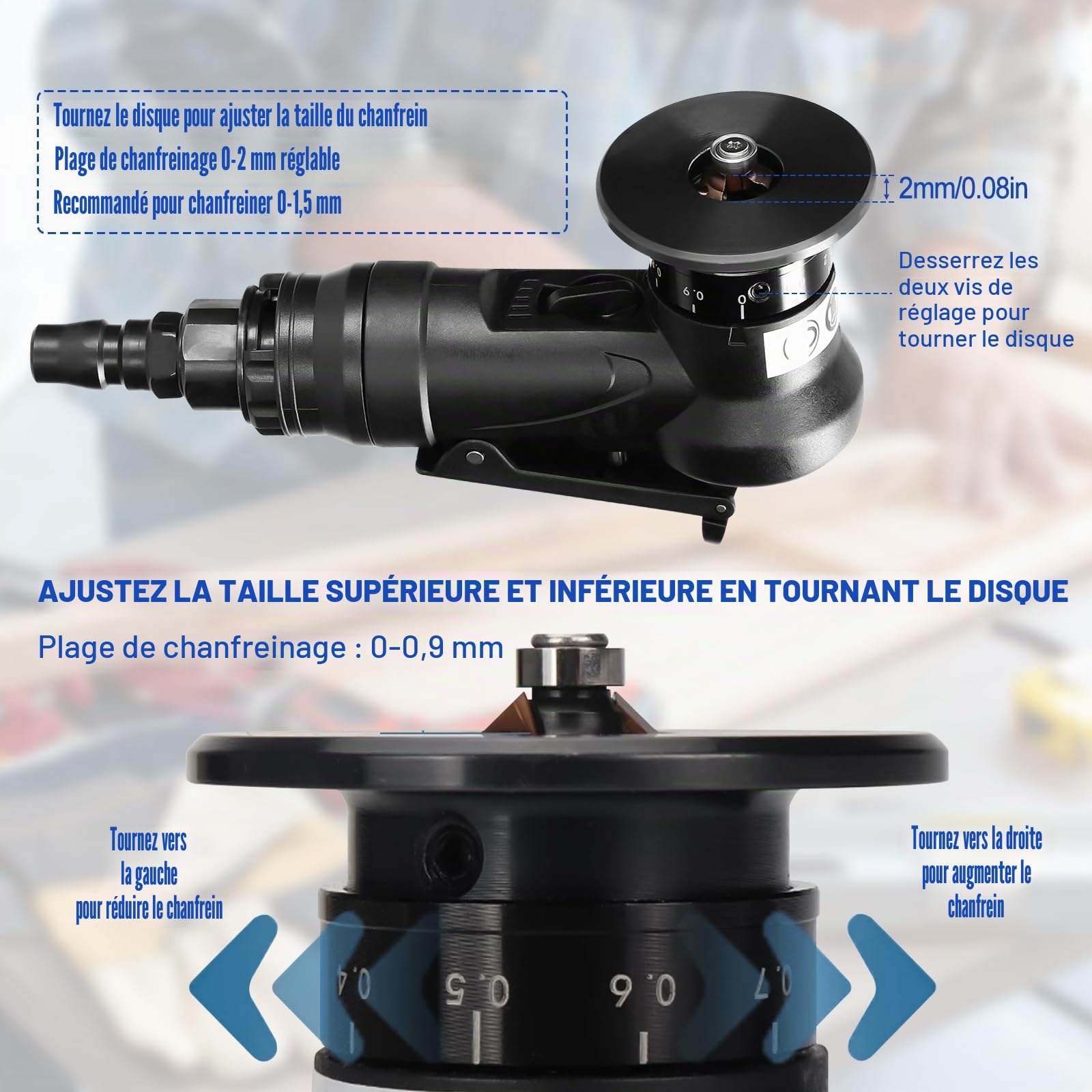 Tournez le disque pour ajuster la taille du chanfrein
Plage de chanfreinage 0-2 mm réglable
Recommandé pour chanfreiner 0-1,5 mm

2mm/0.08in

Desserrez les deux vis de réglage pour tourner le disque

AJUSTEZ LA TAILLE SUPÉRIEURE ET INFÉRIEURE EN TOURNANT LE DISQUE

Plage de chanfreinage : 0-0,9 mm

Tournez vers la gauche pour réduire le chanfrein

Tournez vers la droite pour augmenter le chanfrein

0.4 0.5 0.6 0.7