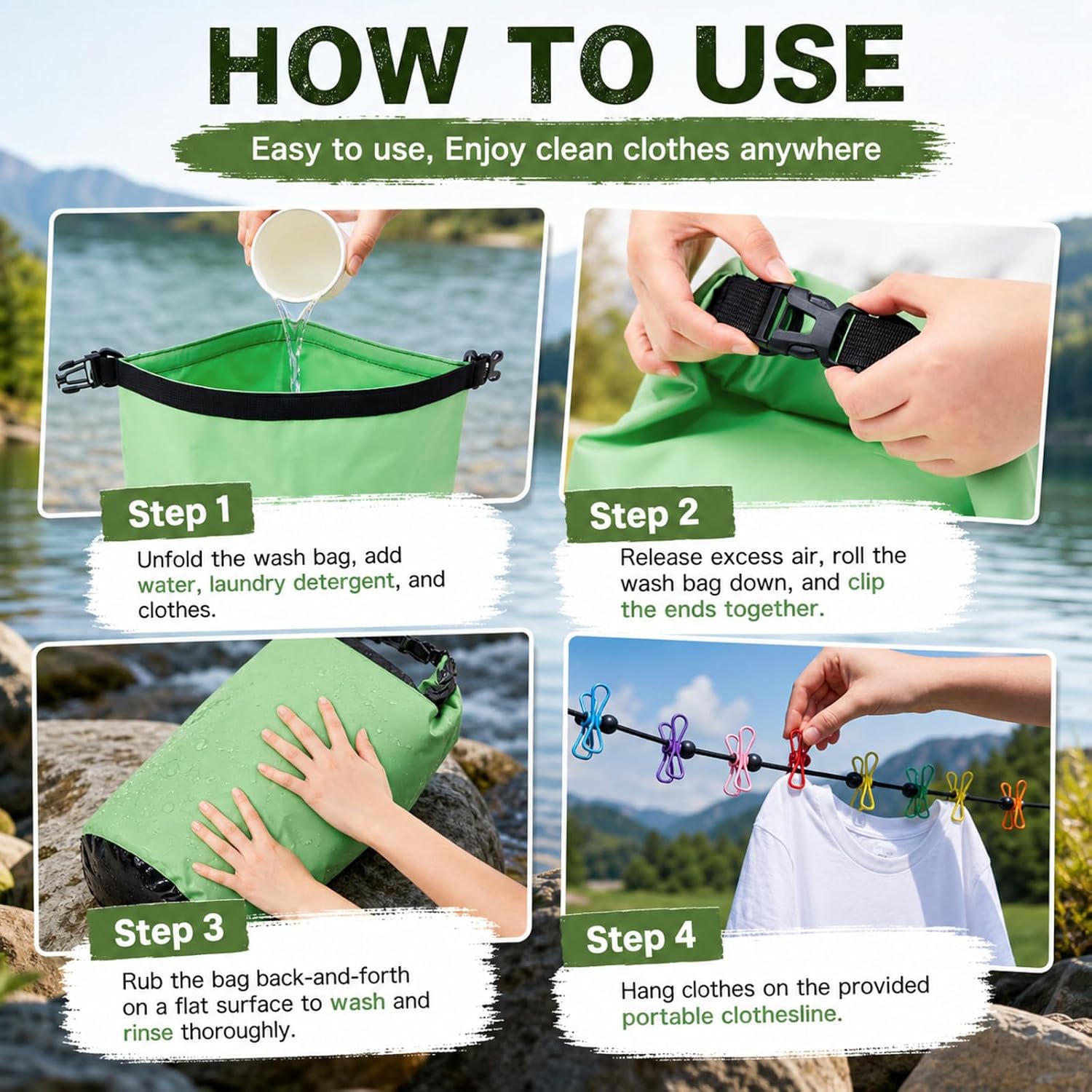 HOW TO USE

Easy to use, Enjoy clean clothes anywhere

Step 1

Unfold the wash bag, add water, laundry detergent, and clothes.

Step 2

Release excess air, roll the wash bag down, and clip the ends together.

Step 3

Rub the bag back-and-forth on a flat surface to wash and rinse thoroughly.

Step 4

Hang clothes on the provided portable clothesline.